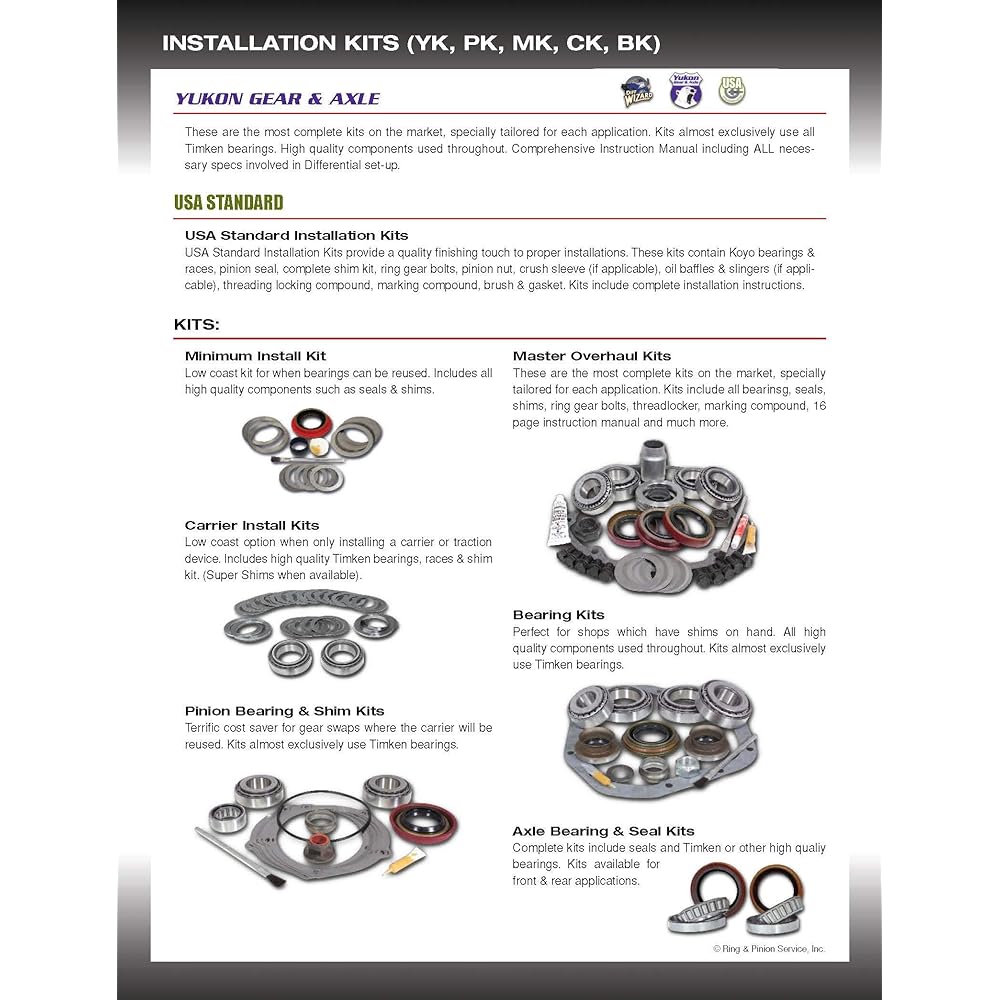 INSTALLATION KITS (YK, PK, MK, CK, BK)

YUKON GEAR & AXLE

These are the most complete kits on the market, specially tailored for each application. Kits almost exclusively use all Timken bearings. High quality components used throughout. Comprehensive Instruction Manual including ALL necessary specs involved in Differential set-up.

USA STANDARD

USA Standard Installation Kits
USA Standard Installation Kits provide a quality finishing touch to proper installations. These kits contain Koyo bearings & races, pinion seal, complete shim kit, ring gear bolts, pinion nut, crush sleeve (if applicable), oil baffles & slingers (if applicable), threading locking compound, marking compound, brush & gasket. Kits include complete installation instructions.

KITS:

Minimum Install Kit
Low coast kit for when bearings can be reused. Includes all high quality components such as seals & shims.

Carrier Install Kits
Low coast option when only installing a carrier or traction device. Includes high quality Timken bearings, races & shim kit. (Super Shims when available).

Pinion Bearing & Shim Kits
Terrific cost saver for gear swaps where the carrier will be reused. Kits almost exclusively use Timken bearings.

Master Overhaul Kits
These are the most complete kits on the market, specially tailored for each application. Kits include all bearinsg, seals, shims, ring gear bolts, threadlocker, marking compound, 16 page instruction manual and much more.

Bearing Kits
Perfect for shops which have shims on hand. All high quality components used throughout. Kits almost exclusively use Timken bearings.

Axle Bearing & Seal Kits
Complete kits include seals and Timken or other high qualiy bearings. Kits available for front & rear applications.

© Ring & Pinion Service, Inc.