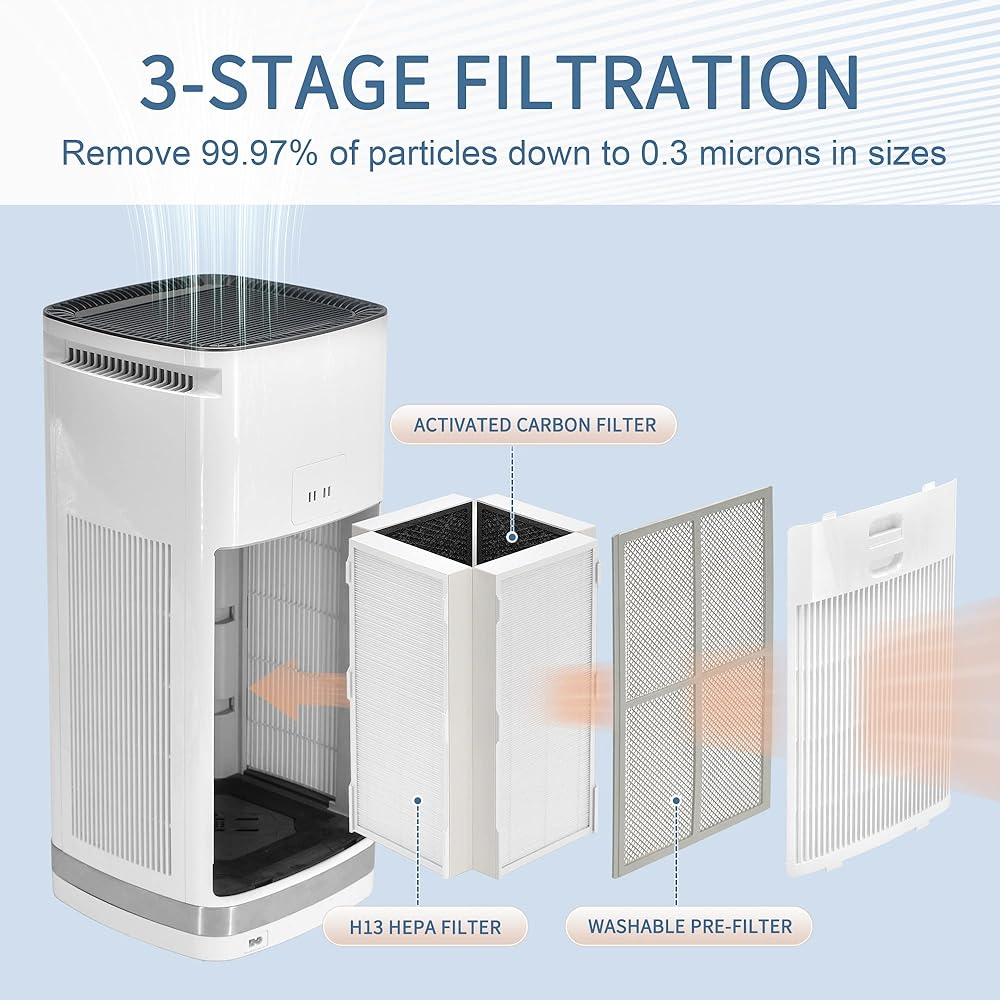 3-STAGE FILTRATION

Remove 99.97% of particles down to 0.3 microns in sizes

ACTIVATED CARBON FILTER

H13 HEPA FILTER

WASHABLE PRE-FILTER