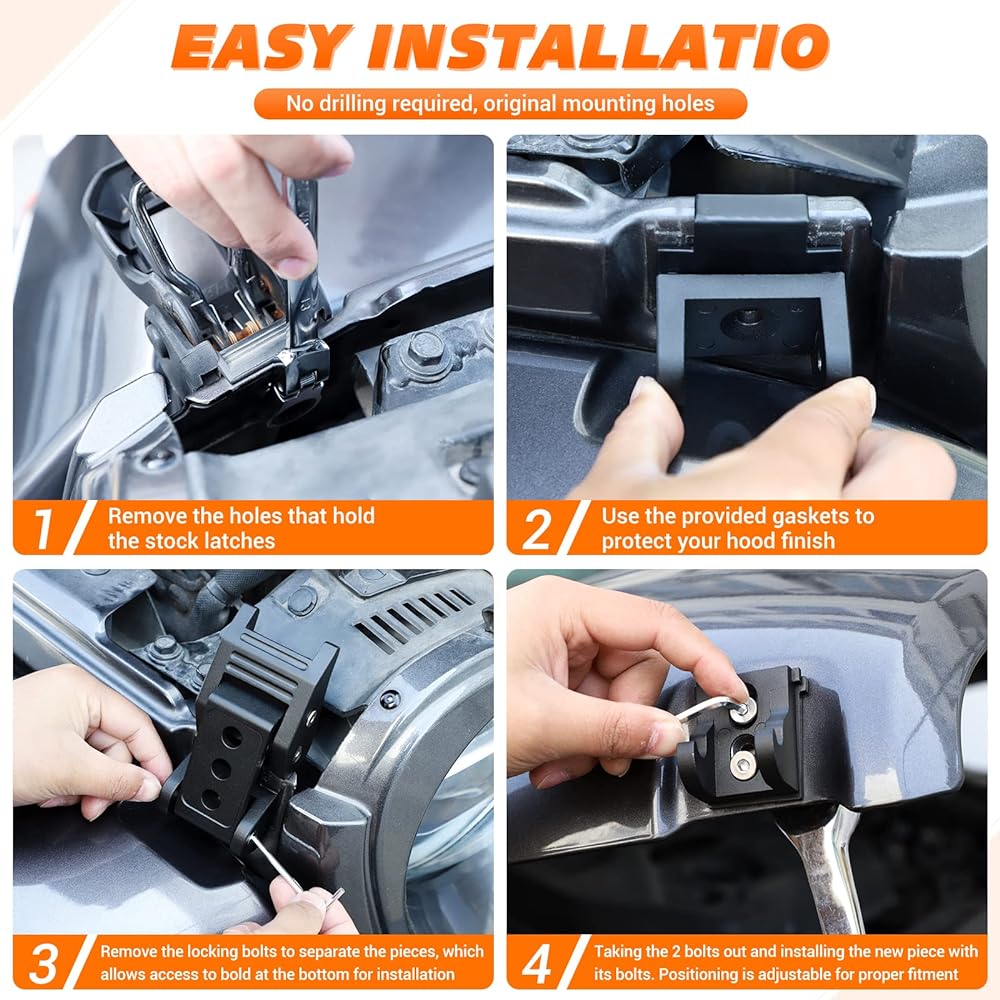 EASY INSTALLATIO

No drilling required, original mounting holes

1 Remove the holes that hold the stock latches

2 Use the provided gaskets to protect your hood finish

3 Remove the locking bolts to separate the pieces, which allows access to bold at the bottom for installation

4 Taking the 2 bolts out and installing the new piece with its bolts. Positioning is adjustable for proper fitment