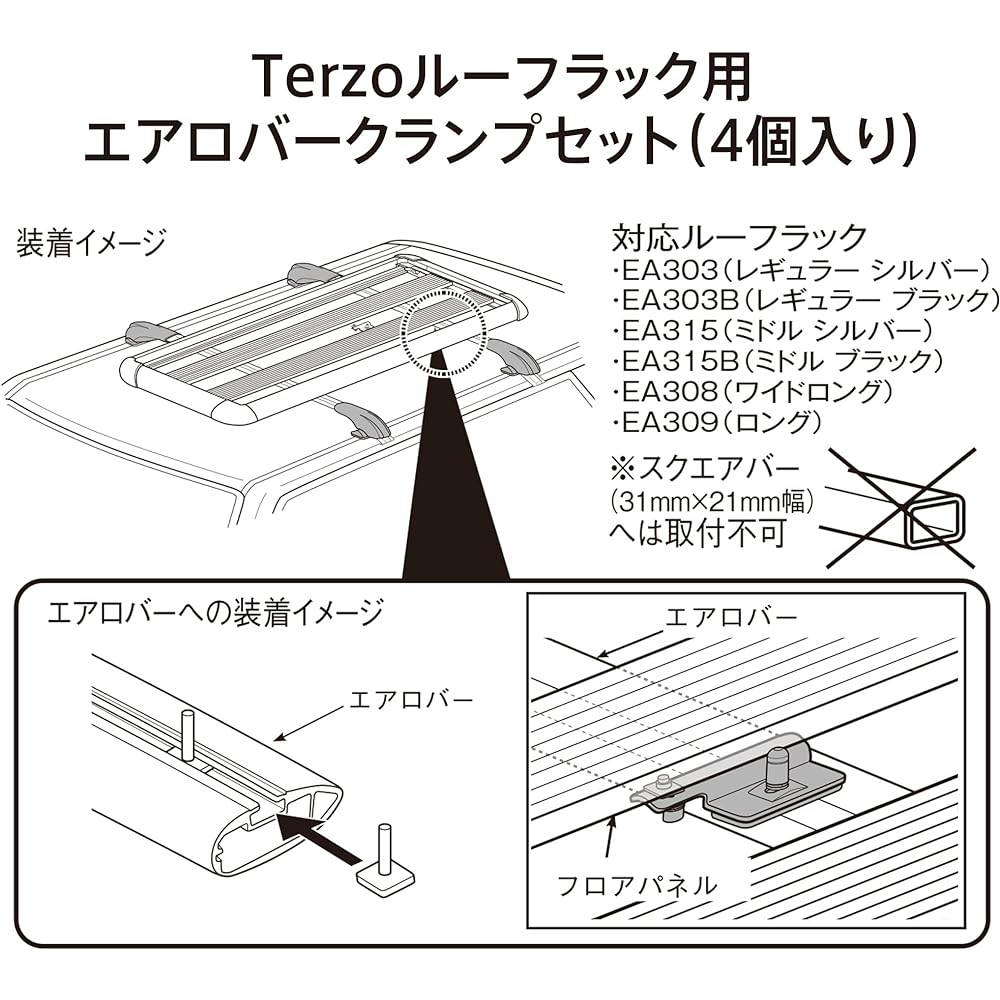 Terzoルーフラック用
エアロバークランプセット(4個入り)

装着イメージ

対応ルーフラック
・EA303(レギュラー シルバー)
・EA303B(レギュラー ブラック)
・EA315(ミドル シルバー)
・EA315B(ミドル ブラック)
・EA308(ワイドロング)
・EA309(ロング)

※スクエアバー
(31mm×21mm幅)
へは取付不可

エアロバーへの装着イメージ

エアロバー

エアロバー

フロアパネル