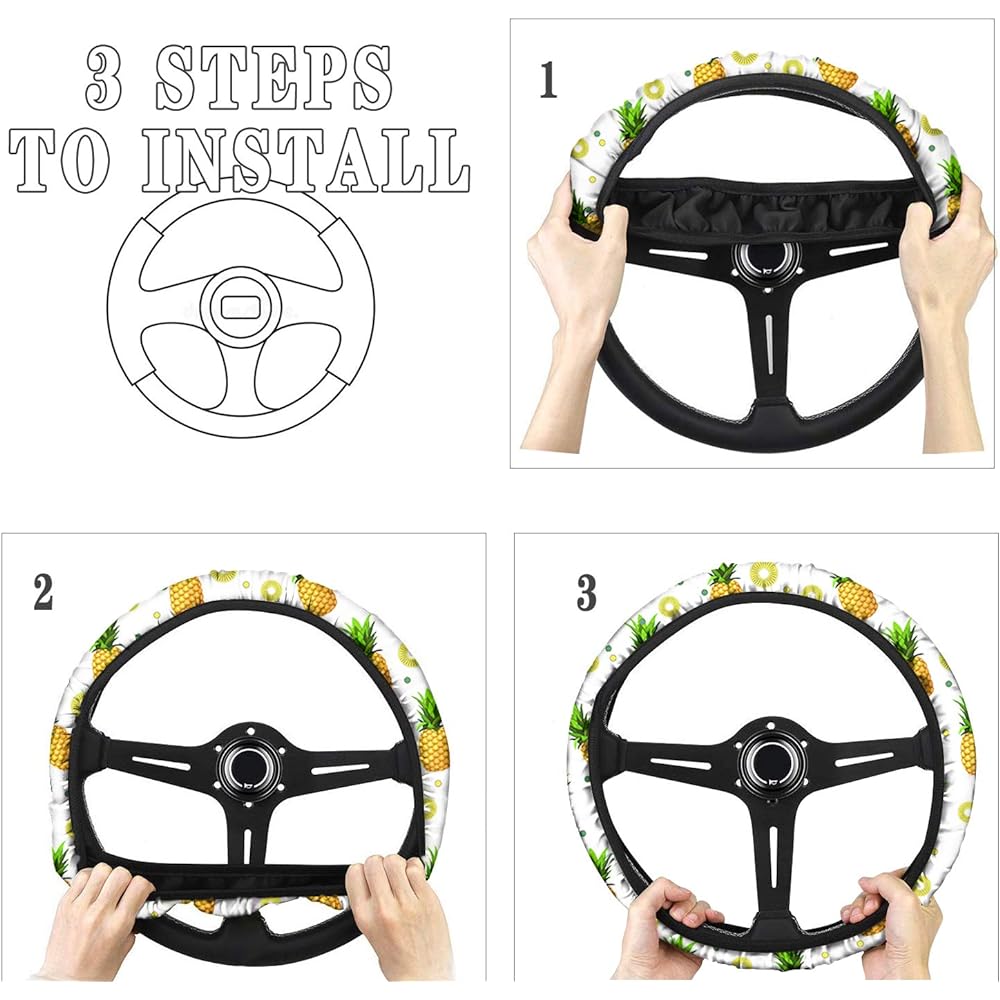 3 STEPS
TO INSTALL

1

2

3