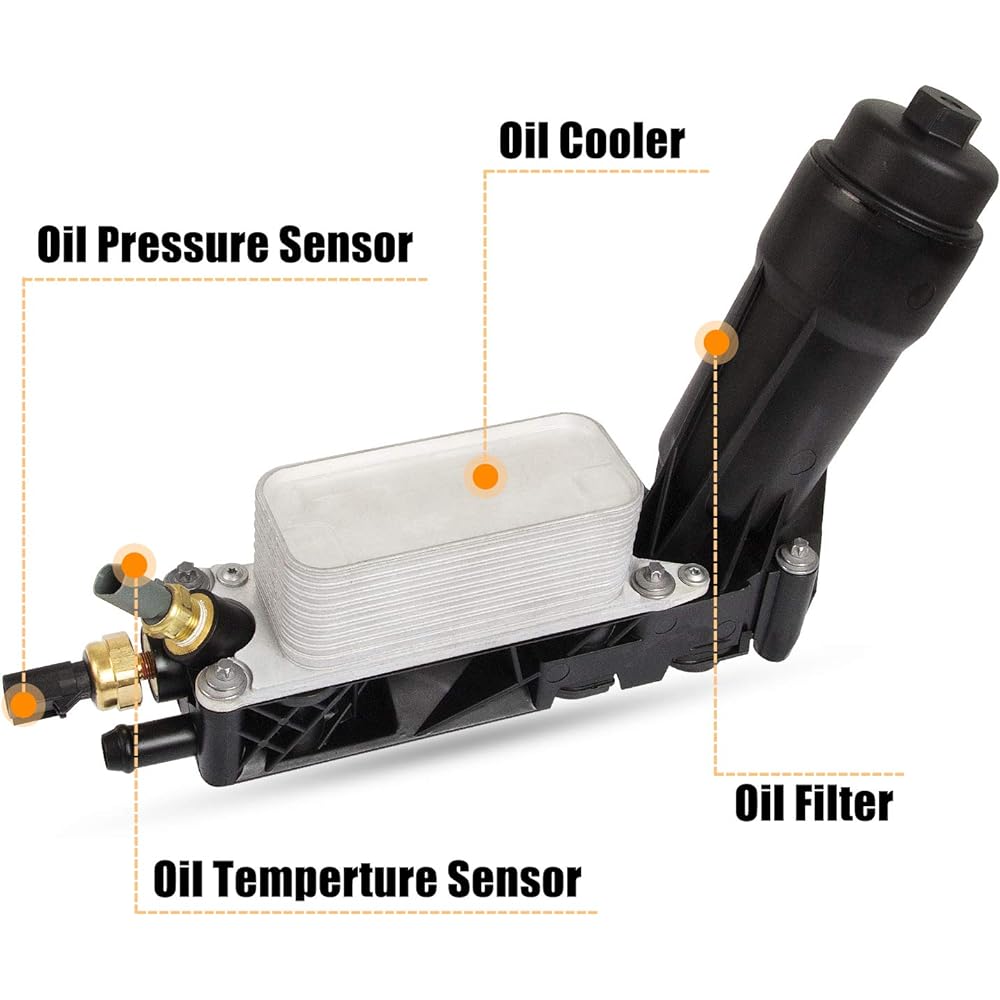 Oil Cooler

Oil Pressure Sensor

Oil Filter

Oil Temperture Sensor