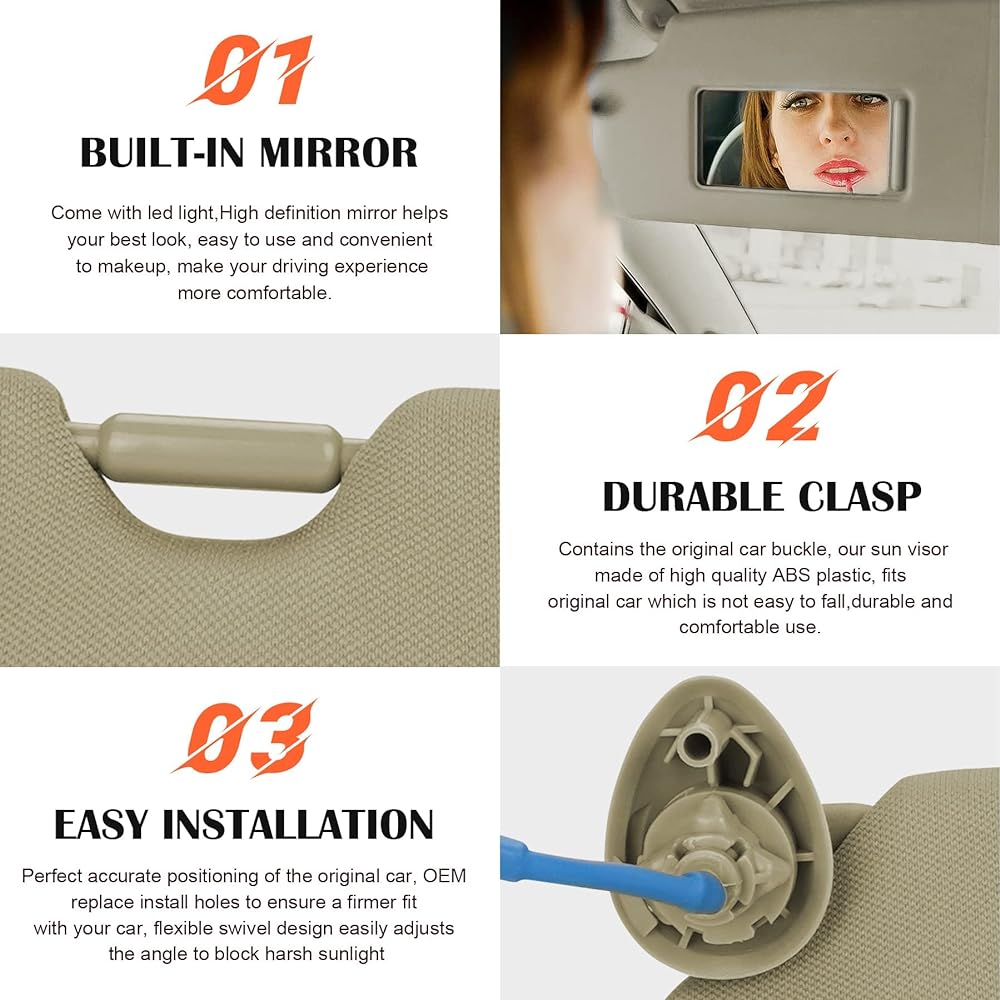 01

BUILT-IN MIRROR

Come with led light,High definition mirror helps your best look, easy to use and convenient to makeup, make your driving experience more comfortable.

02

DURABLE CLASP

Contains the original car buckle, our sun visor made of high quality ABS plastic, fits original car which is not easy to fall,durable and comfortable use.

03

EASY INSTALLATION

Perfect accurate positioning of the original car, OEM replace install holes to ensure a firmer fit with your car, flexible swivel design easily adjusts the angle to block harsh sunlight