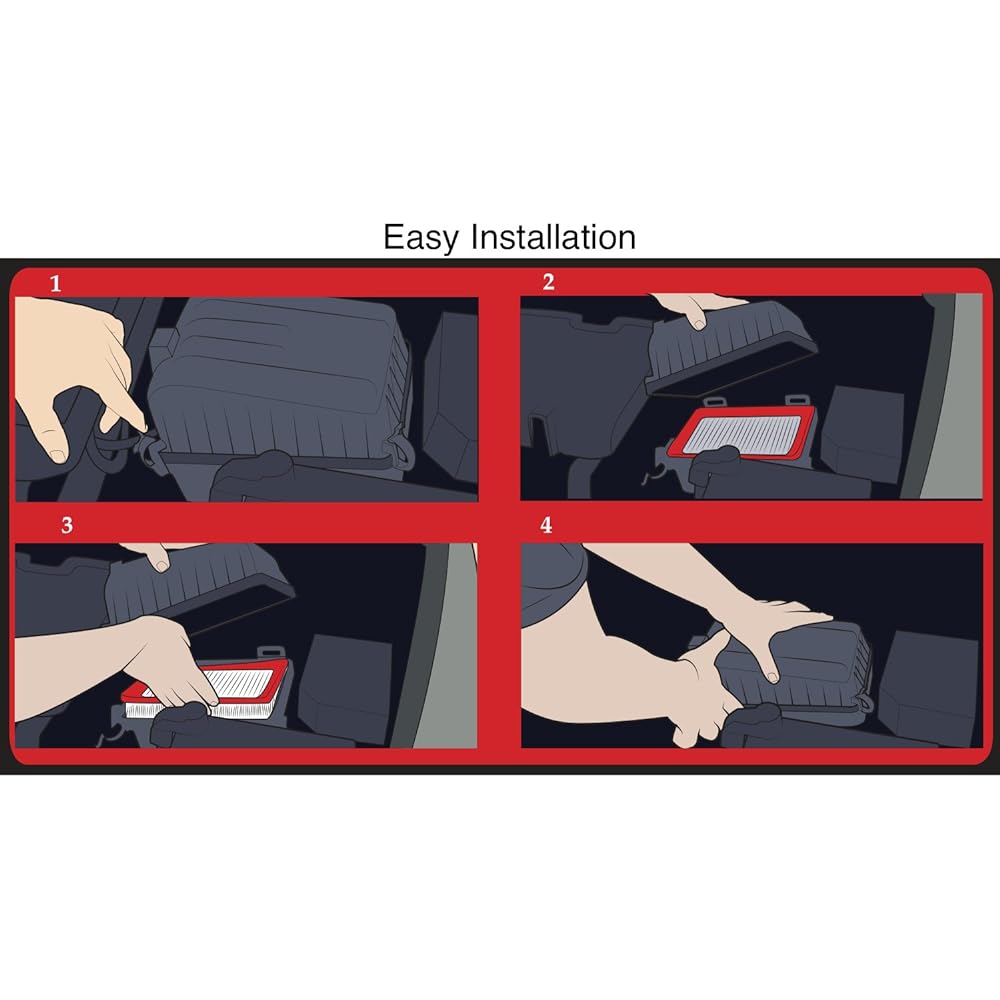 Easy Installation

1

2

3

4