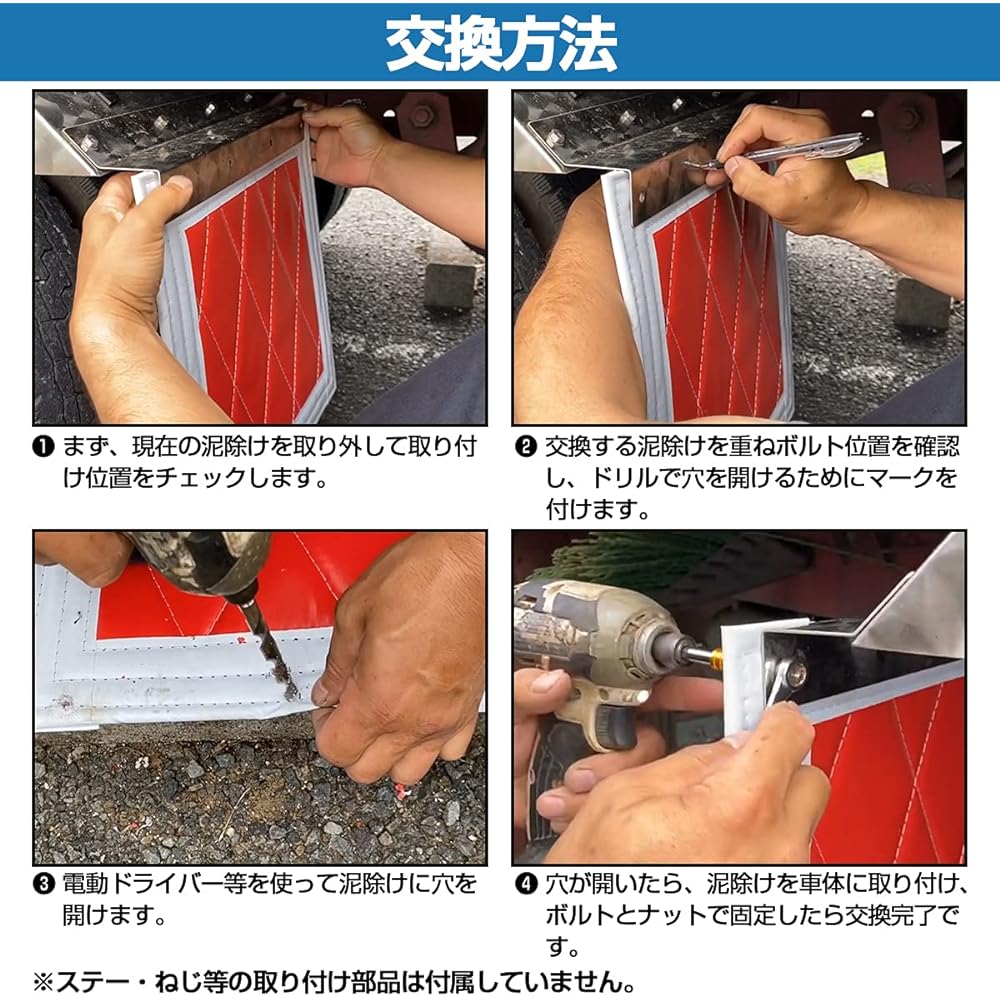 交換方法

❶ まず、現在の泥除けを取り外して取り付け位置をチェックします。

❷ 交換する泥除けを重ねボルト位置を確認し、ドリルで穴を開けるためにマークを付けます。

❸ 電動ドライバー等を使って泥除けに穴を開けます。

❹ 穴が開いたら、泥除けを車体に取り付け、ボルトとナットで固定したら交換完了です。

※ステー・ねじ等の取り付け部品は付属していません。