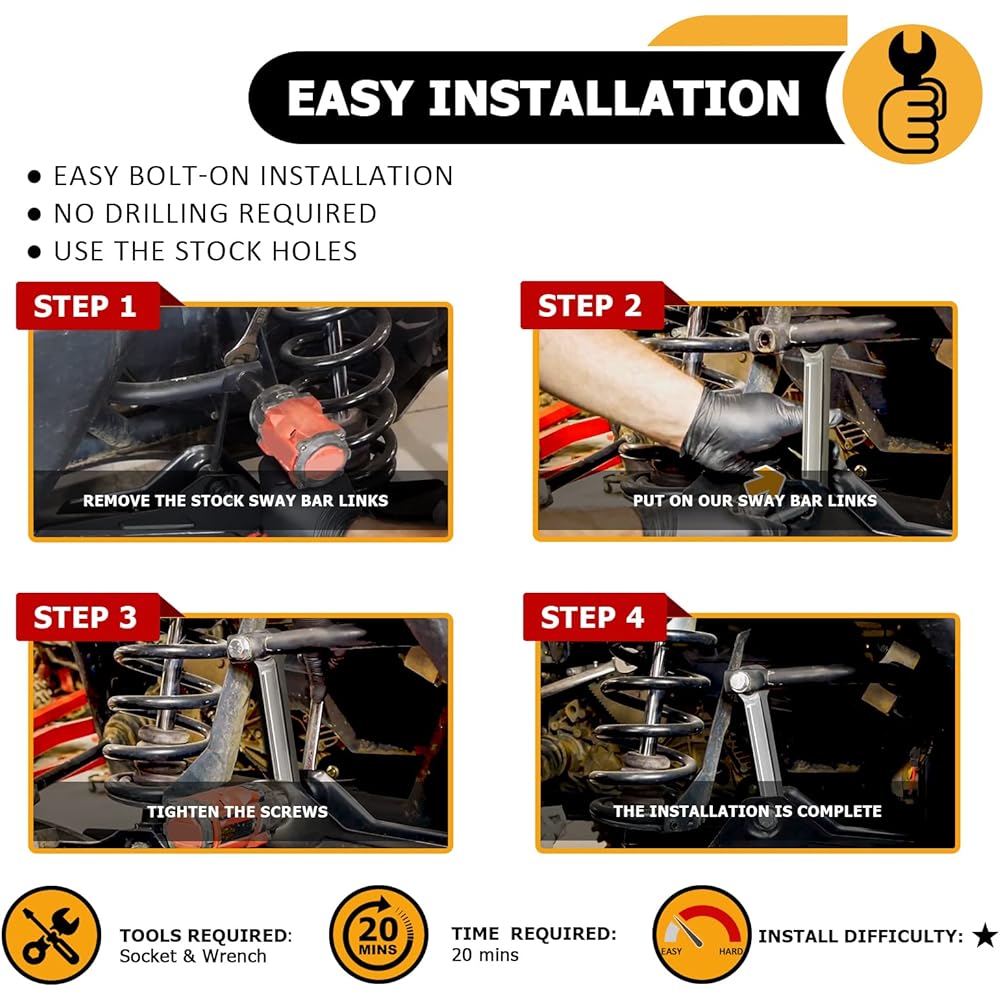 EASY INSTALLATION

● EASY BOLT-ON INSTALLATION
● NO DRILLING REQUIRED
● USE THE STOCK HOLES

STEP 1
REMOVE THE STOCK SWAY BAR LINKS

STEP 2
PUT ON OUR SWAY BAR LINKS

STEP 3
TIGHTEN THE SCREWS

STEP 4
THE INSTALLATION IS COMPLETE

TOOLS REQUIRED:
Socket & Wrench

20 MINS
TIME REQUIRED:
20 mins

EASY HARD
INSTALL DIFFICULTY: ★