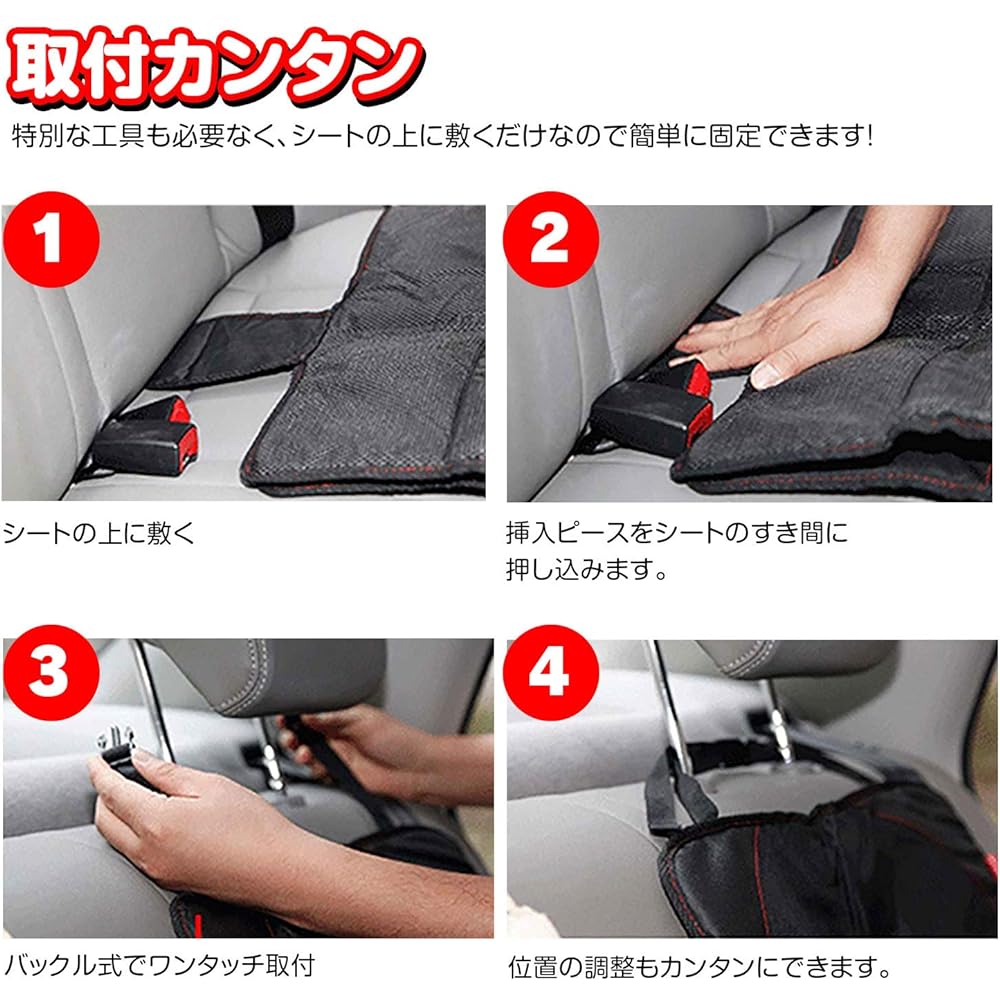 取付カンタン

特別な工具も必要なく、シートの上に敷くだけなので簡単に固定できます!

1

シートの上に敷く

2

挿入ピースをシートのすき間に押し込みます。

3

バックル式でワンタッチ取付

4

位置の調整もカンタンにできます。