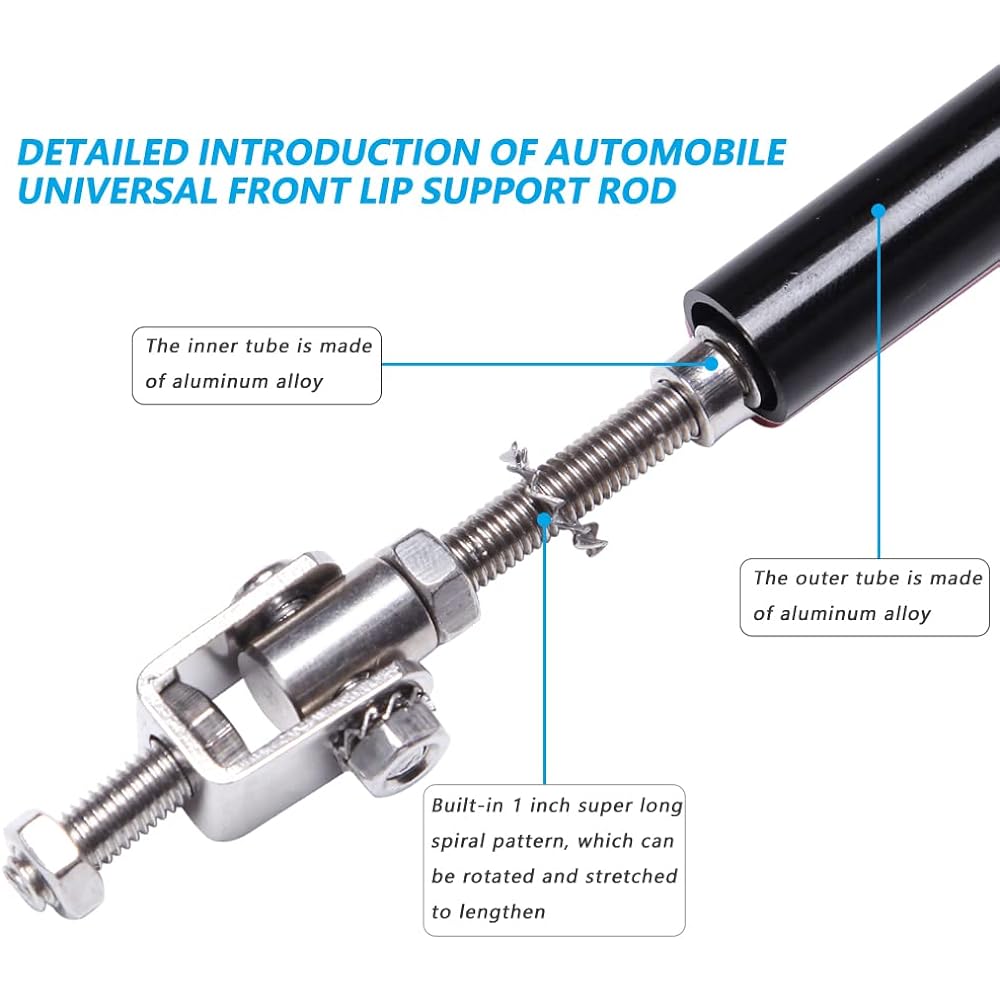 DETAILED INTRODUCTION OF AUTOMOBILE UNIVERSAL FRONT LIP SUPPORT ROD

The inner tube is made of aluminum alloy

The outer tube is made of aluminum alloy

Built-in 1 inch super long spiral pattern, which can be rotated and stretched to lengthen