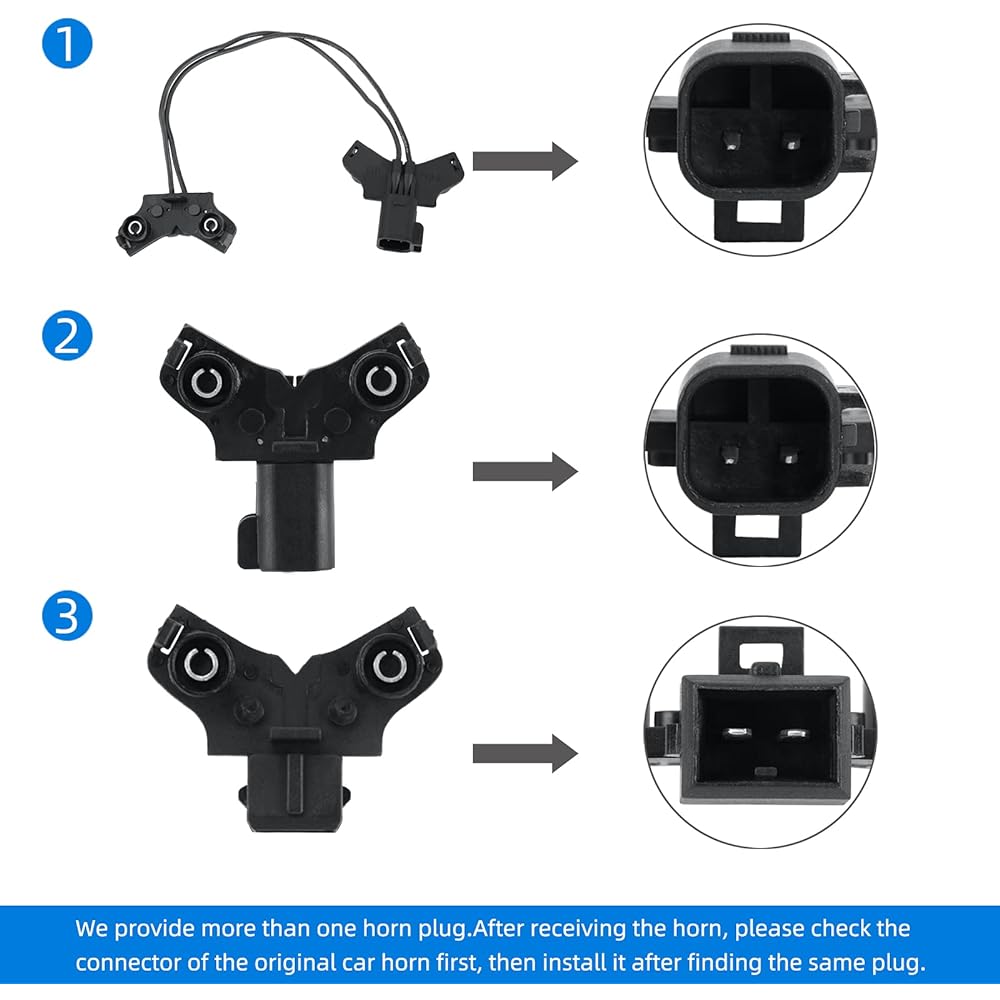 1

2

3

We provide more than one horn plug.After receiving the horn, please check the connector of the original car horn first, then install it after finding the same plug.