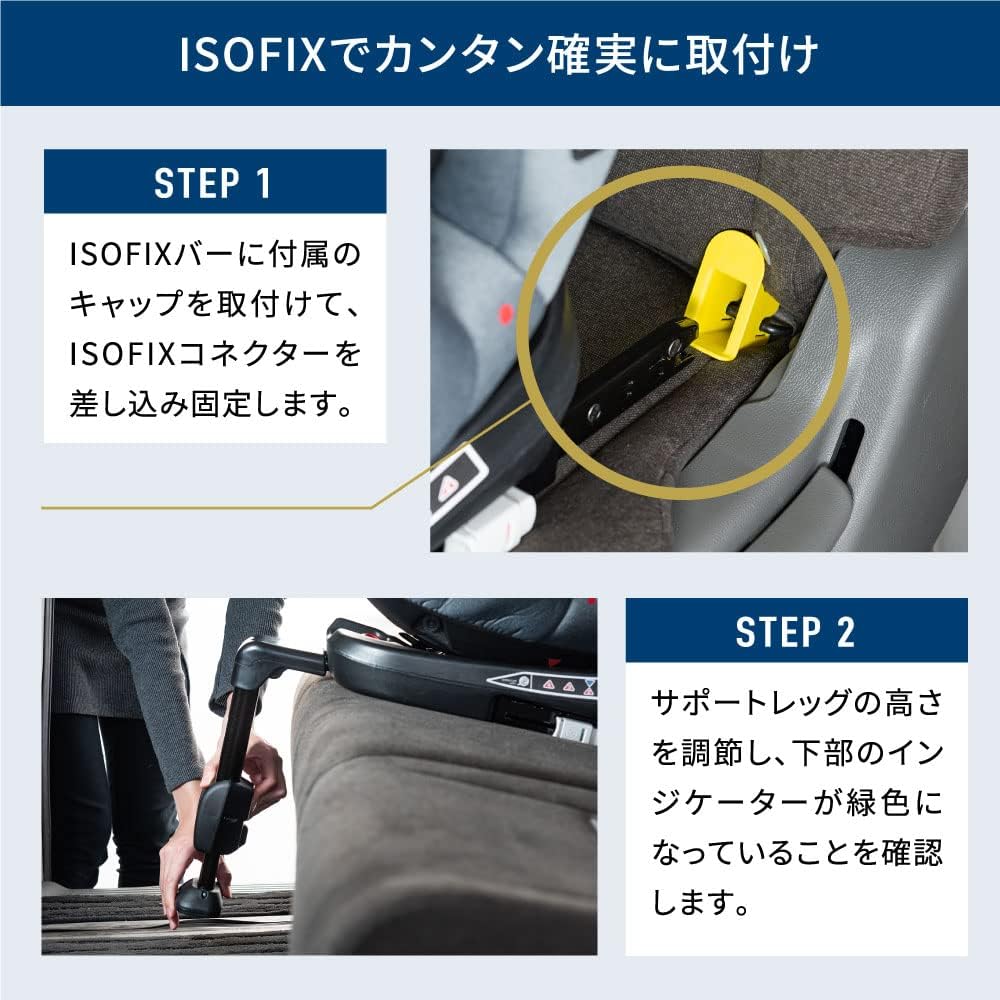 ISOFIXでカンタン確実に取付け

STEP 1

ISOFIXバーに付属のキャップを取付けて、ISOFIXコネクターを差し込み固定します。

STEP 2

サポートレッグの高さを調節し、下部のインジケーターが緑色になっていることを確認します。