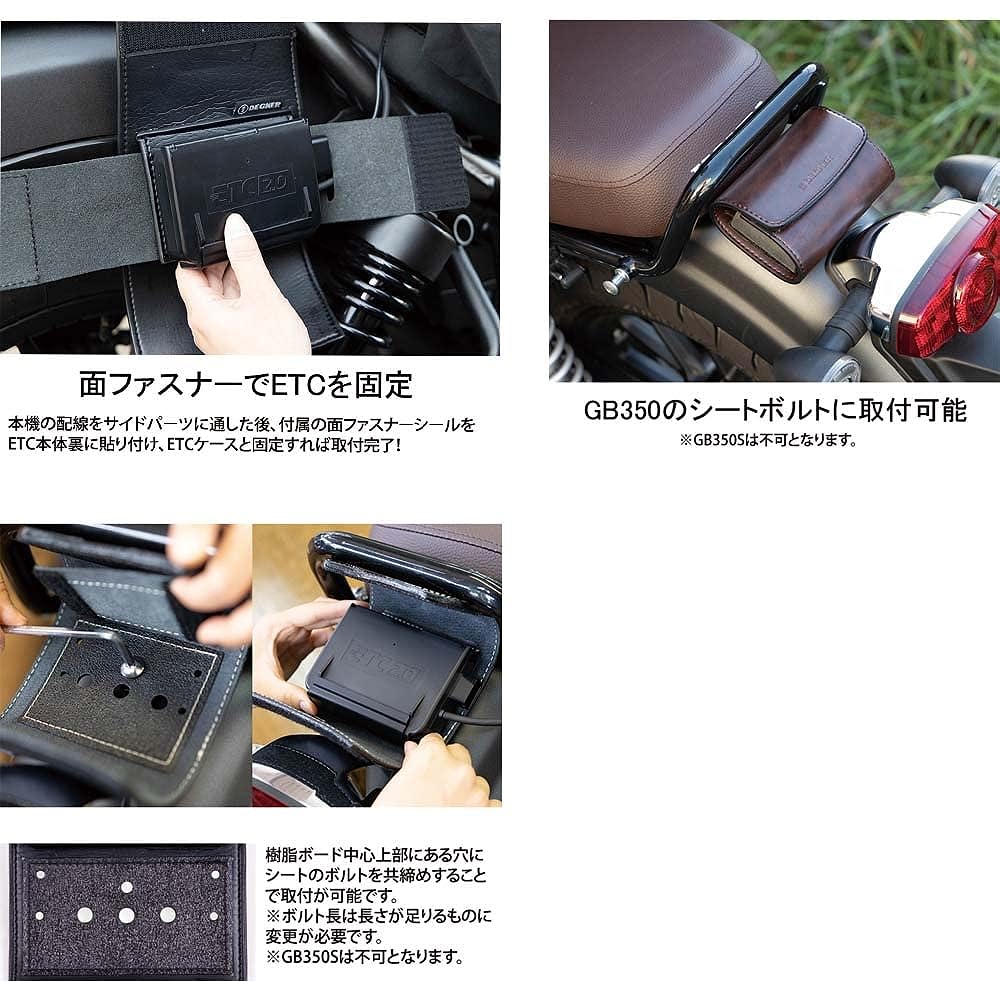 DEGNER

ETC2.0

面ファスナーでETCを固定

本機の配線をサイドパーツに通した後、付属の面ファスナーシールをETC本体裏に貼り付け、ETCケースと固定すれば取付完了！

GB350のシートボルトに取付可能

※GB350Sは不可となります。

ETC2.0

樹脂ボード中心上部にある穴にシートのボルトを共締めすることで取付が可能です。
※ボルト長は長さが足りるものに変更が必要です。
※GB350Sは不可となります。