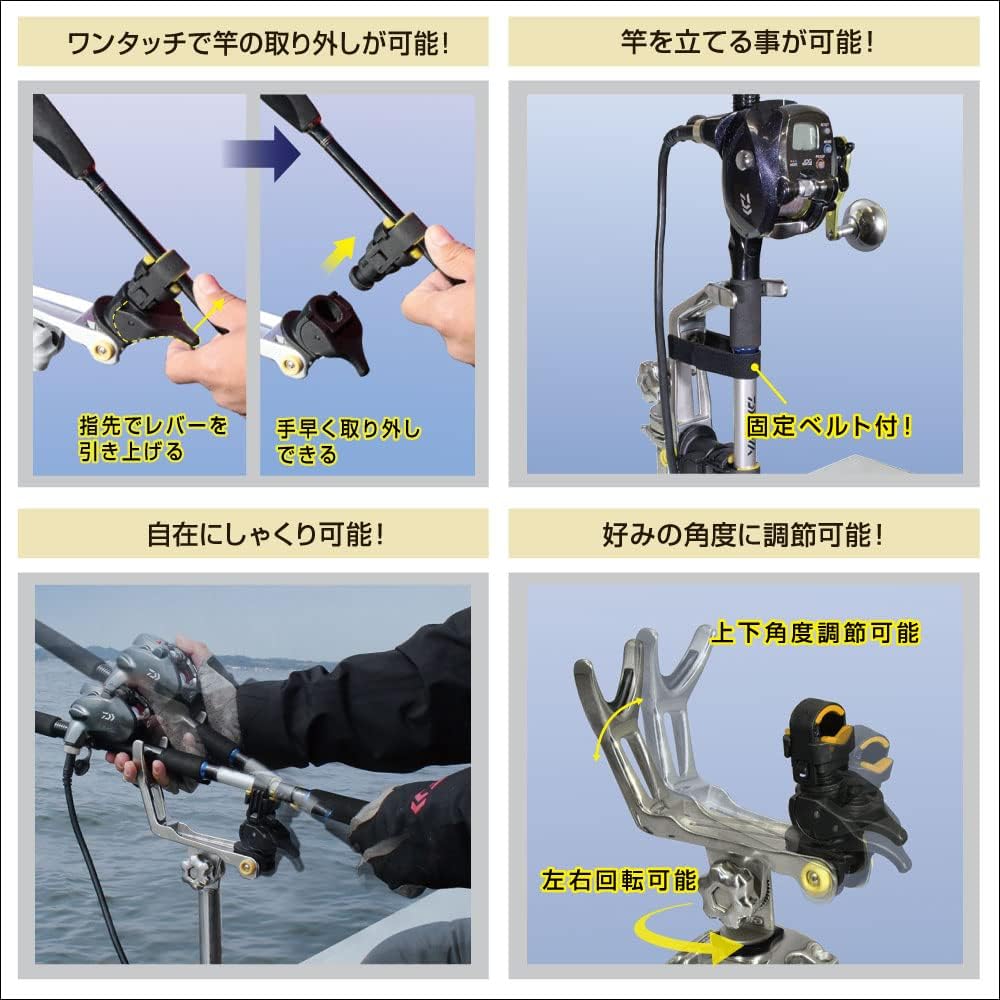 ワンタッチで竿の取り外しが可能!

指先でレバーを引き上げる

手早く取り外しできる

竿を立てる事が可能!

固定ベルト付!

自在にしゃくり可能!

好みの角度に調節可能!

上下角度調節可能

左右回転可能