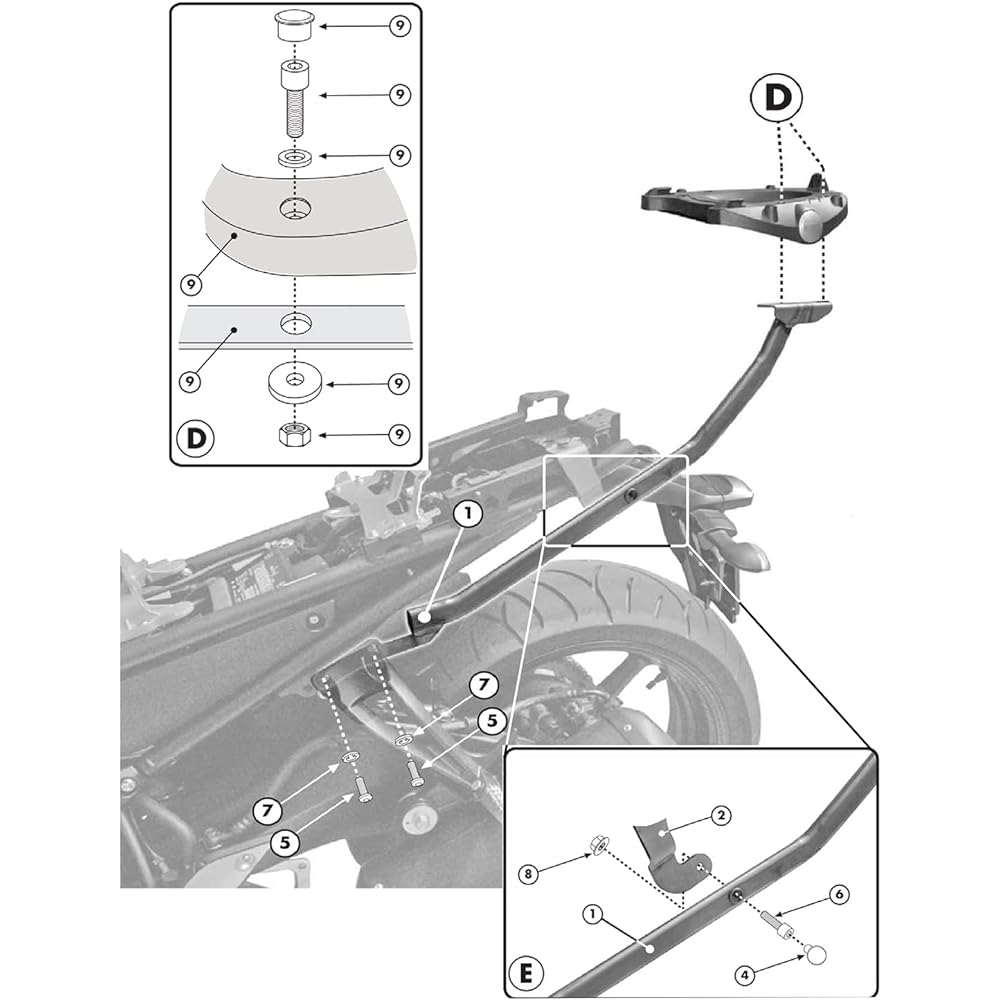 9
9
9
9
9
9
9
D
D
1
7
5
7
5
2
8
6
1
4
E