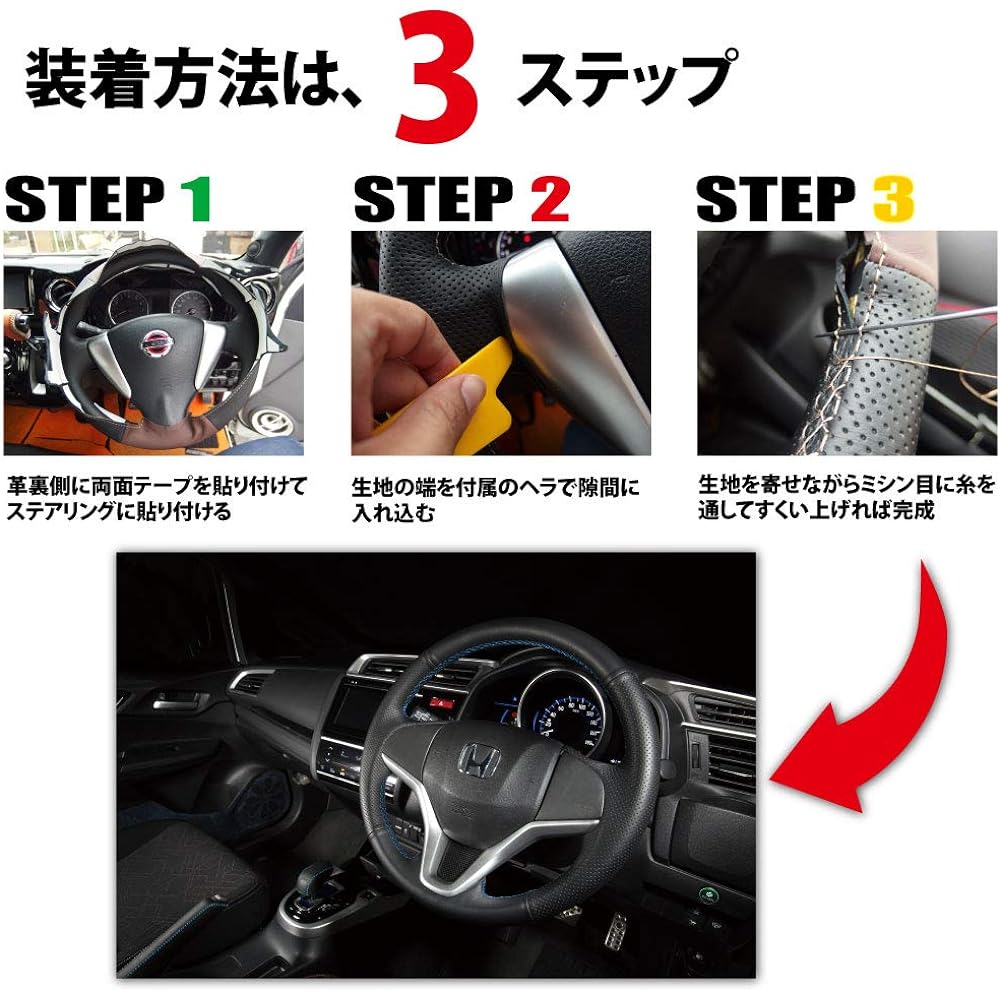 装着方法は、3 ステップ

STEP 1

革裏側に両面テープを貼り付けてステアリングに貼り付ける

STEP 2

生地の端を付属のヘラで隙間に入れ込む

STEP 3

生地を寄せながらミシン目に糸を通してすくい上げれば完成