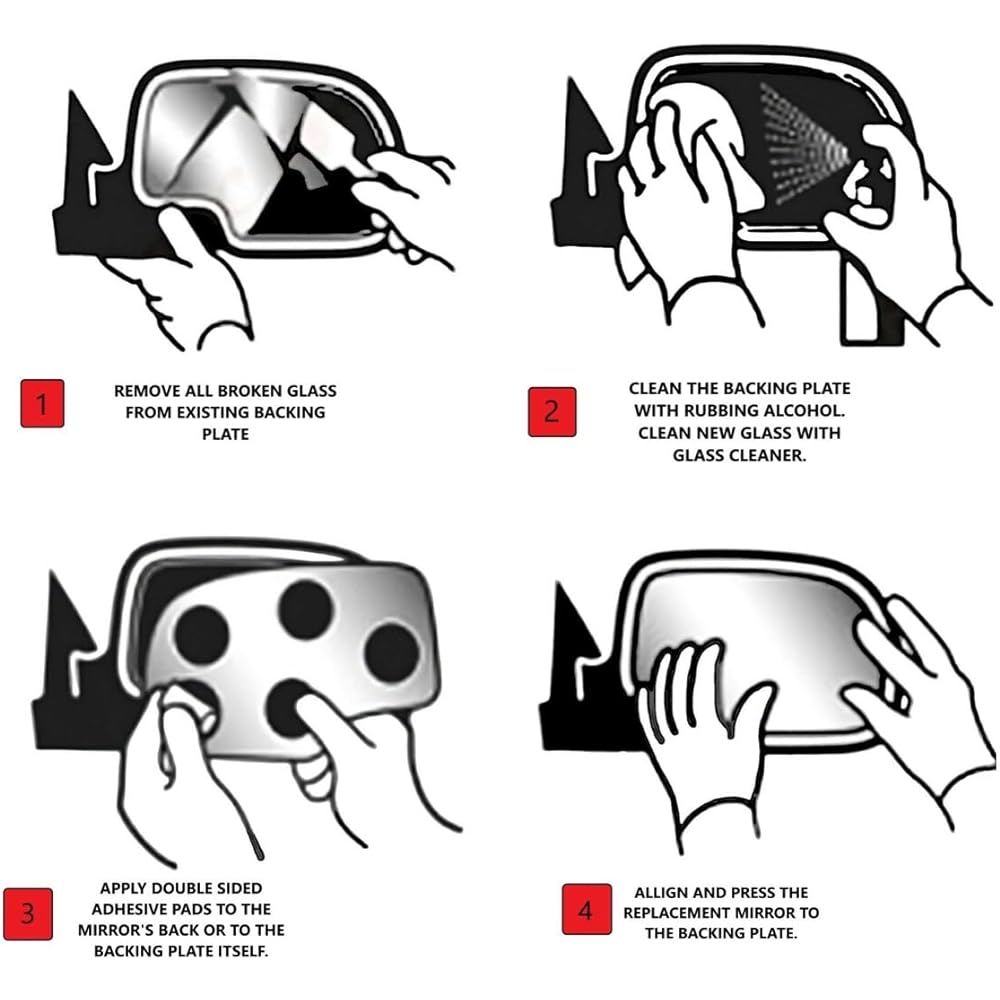 1

REMOVE ALL BROKEN GLASS FROM EXISTING BACKING PLATE

2

CLEAN THE BACKING PLATE WITH RUBBING ALCOHOL. CLEAN NEW GLASS WITH GLASS CLEANER.

3

APPLY DOUBLE SIDED ADHESIVE PADS TO THE MIRROR'S BACK OR TO THE BACKING PLATE ITSELF.

4

ALLIGN AND PRESS THE REPLACEMENT MIRROR TO THE BACKING PLATE.