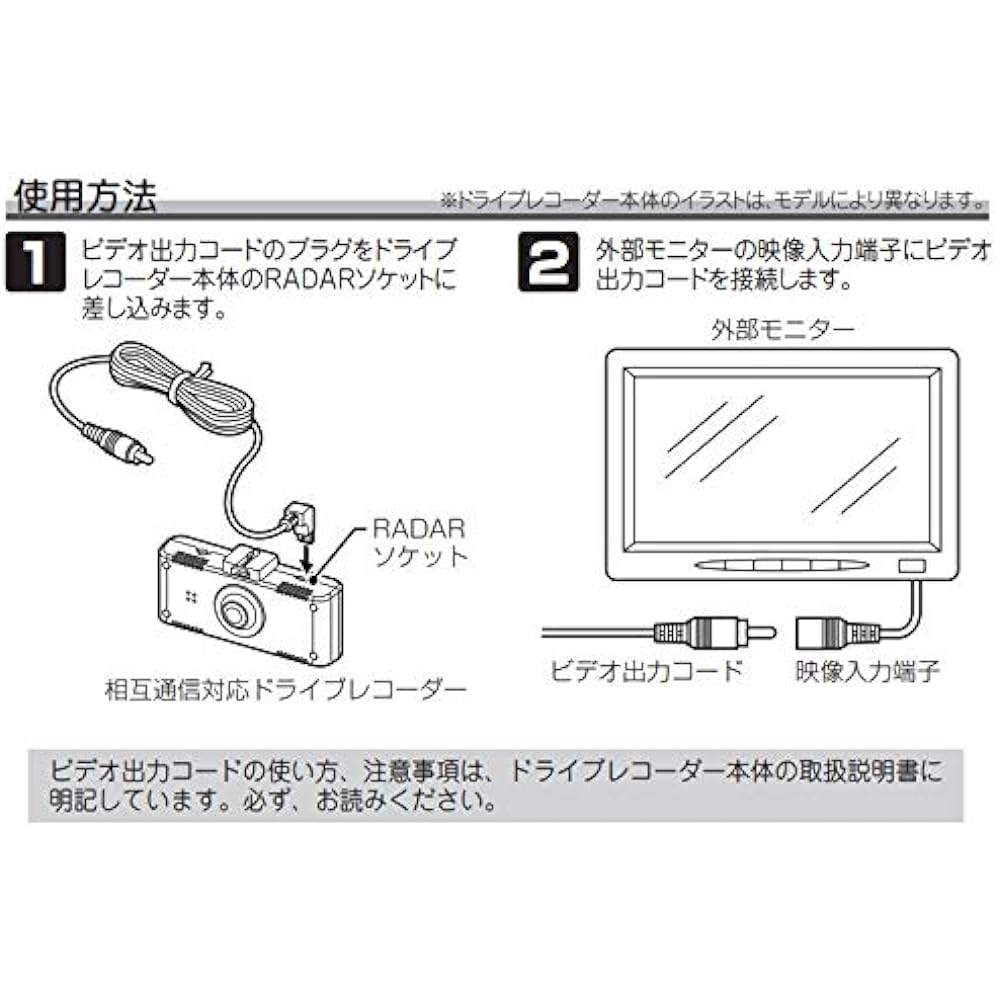 使用方法

※ドライブレコーダー本体のイラストは、モデルにより異なります。

1 ビデオ出力コードのプラグをドライブレコーダー本体のRADARソケットに差し込みます。

RADAR ソケット

相互通信対応ドライブレコーダー

2 外部モニターの映像入力端子にビデオ出力コードを接続します。

外部モニター

ビデオ出力コード

映像入力端子

ビデオ出力コードの使い方、注意事項は、ドライブレコーダー本体の取扱説明書に明記しています。必ず、お読みください。