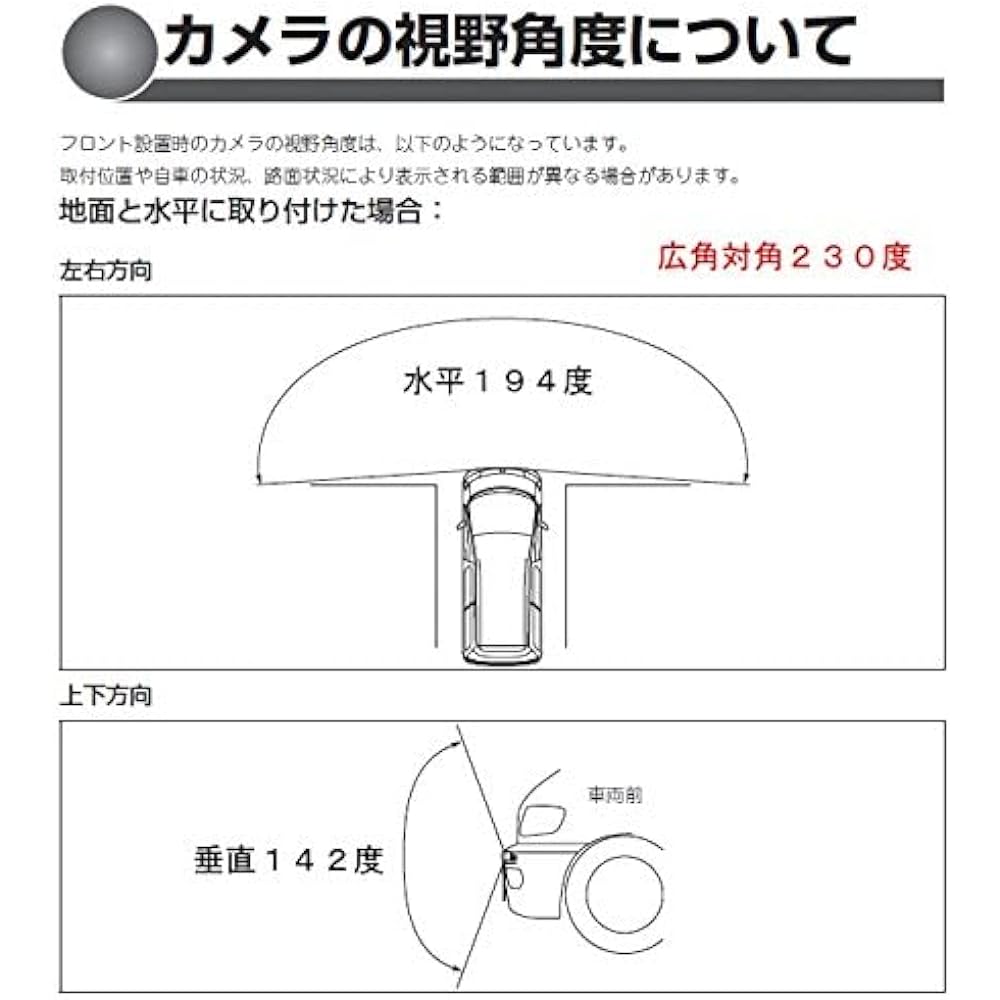 カメラの視野角度について

フロント設置時のカメラの視野角度は、以下のようになっています。
取付位置や自車の状況、路面状況により表示される範囲が異なる場合があります。

地面と水平に取り付けた場合：

広角対角２３０度

左右方向

水平１９４度

上下方向

車両前

垂直１４２度