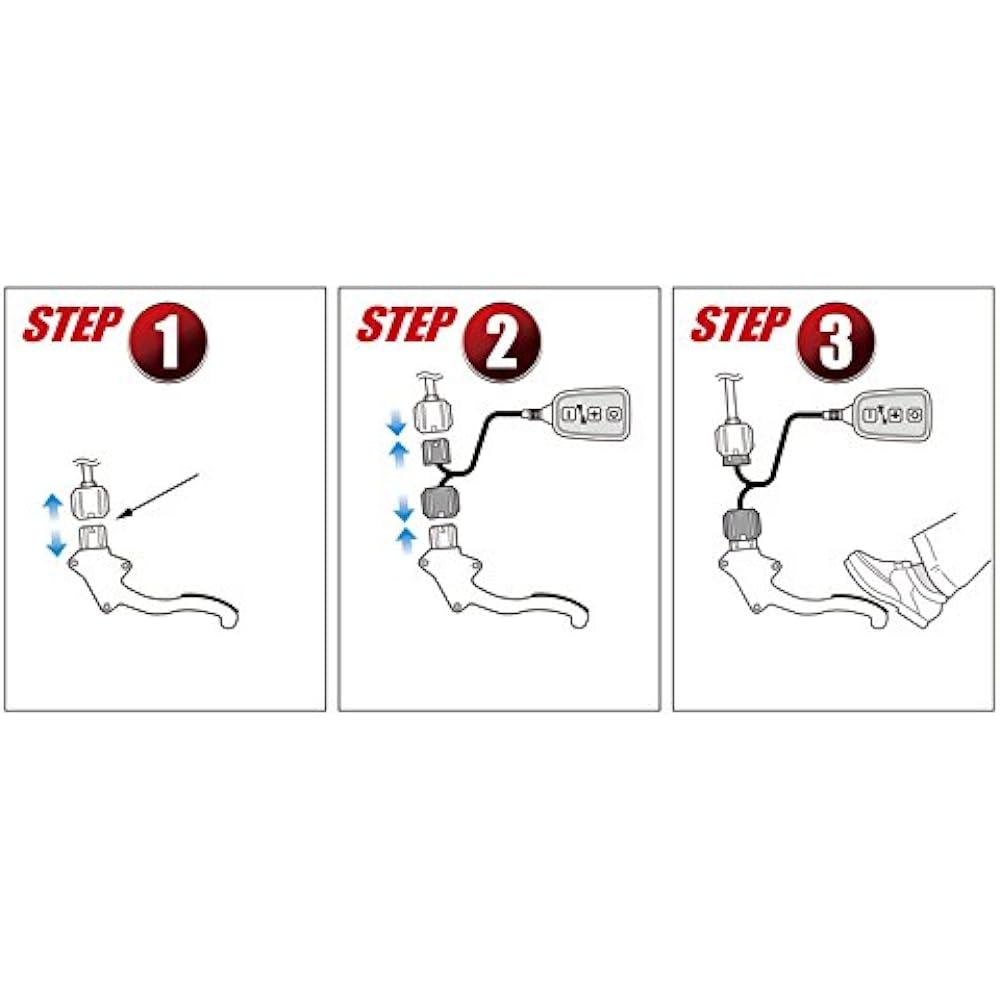 STEP 1

STEP 2

STEP 3