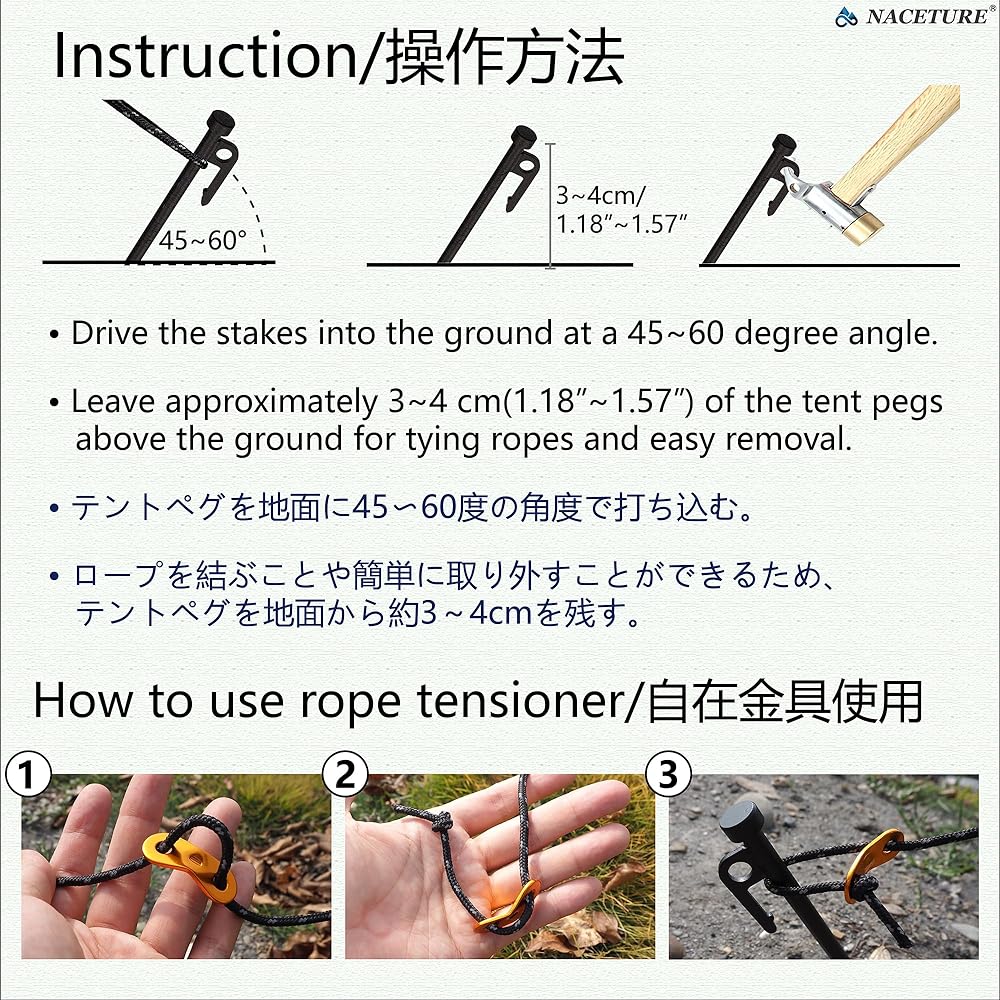 NACETURE®

Instruction/操作方法

45~60°

3~4cm/
1.18″~1.57″

• Drive the stakes into the ground at a 45~60 degree angle.

• Leave approximately 3~4 cm(1.18″~1.57″) of the tent pegs above the ground for tying ropes and easy removal.

• テントペグを地面に45〜60度の角度で打ち込む。

• ロープを結ぶことや簡単に取り外すことができるため、テントペグを地面から約3～4cmを残す。

How to use rope tensioner/自在金具使用

①

②

③