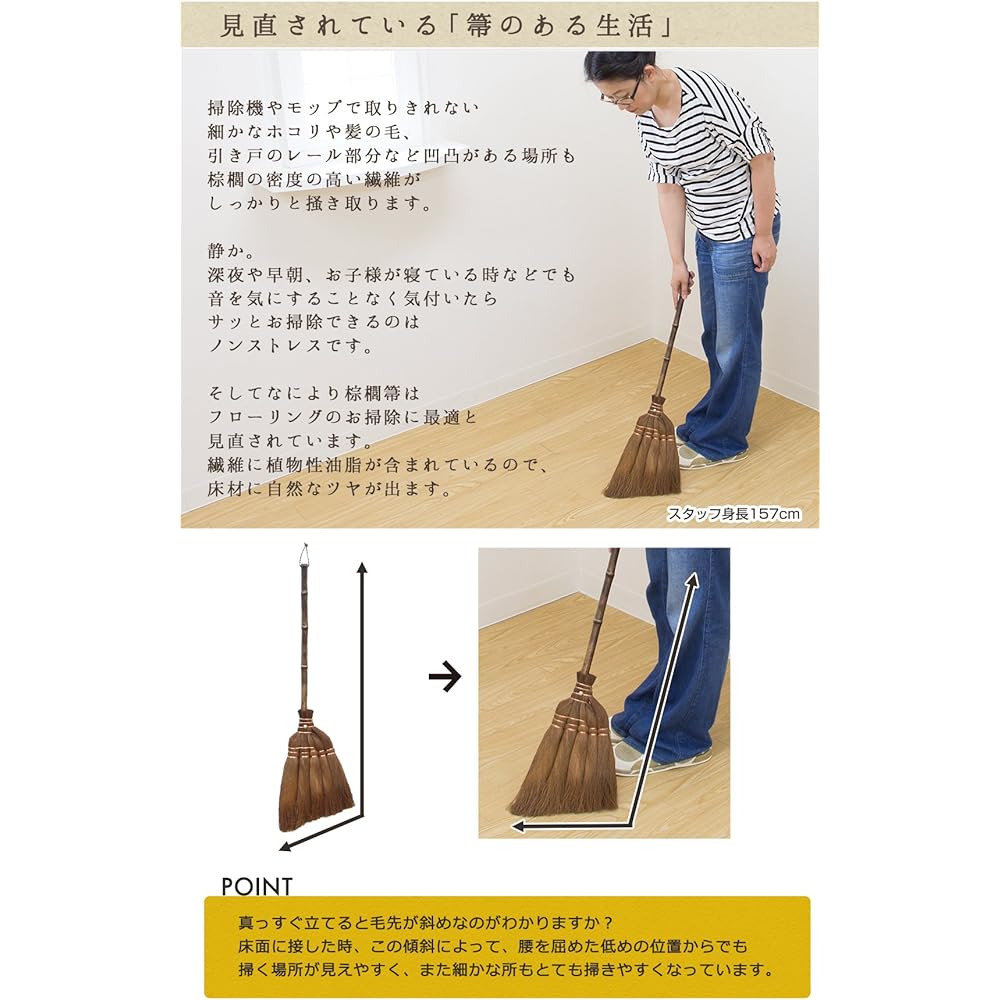 見直されている「箒のある生活」

掃除機やモップで取りきれない
細かなホコリや髪の毛、
引き戸のレール部分など凹凸がある場所も
棕櫚の密度の高い繊維が
しっかりと掻き取ります。

静か。
深夜や早朝、お子様が寝ている時などでも
音を気にすることなく気付いたら
サッとお掃除できるのは
ノンストレスです。

そしてなにより棕櫚箒は
フローリングのお掃除に最適と
見直されています。
繊維に植物性油脂が含まれているので、
床材に自然なツヤが出ます。

スタッフ身長157cm

POINT
真っすぐ立てると毛先が斜めなのがわかりますか？
床面に接した時、この傾斜によって、腰を屈めた低めの位置からでも
掃く場所が見えやすく、また細かな所もとても掃きやすくなっています。