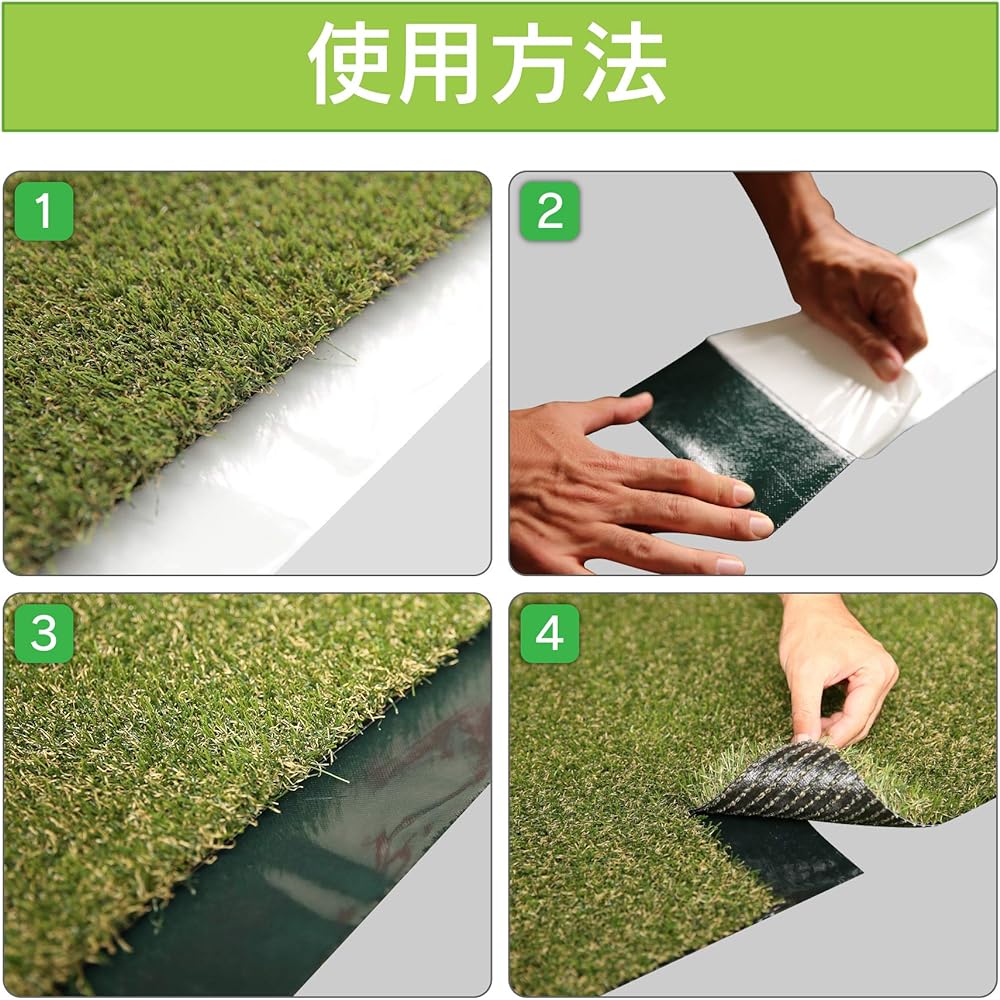 使用方法

1

2

3

4