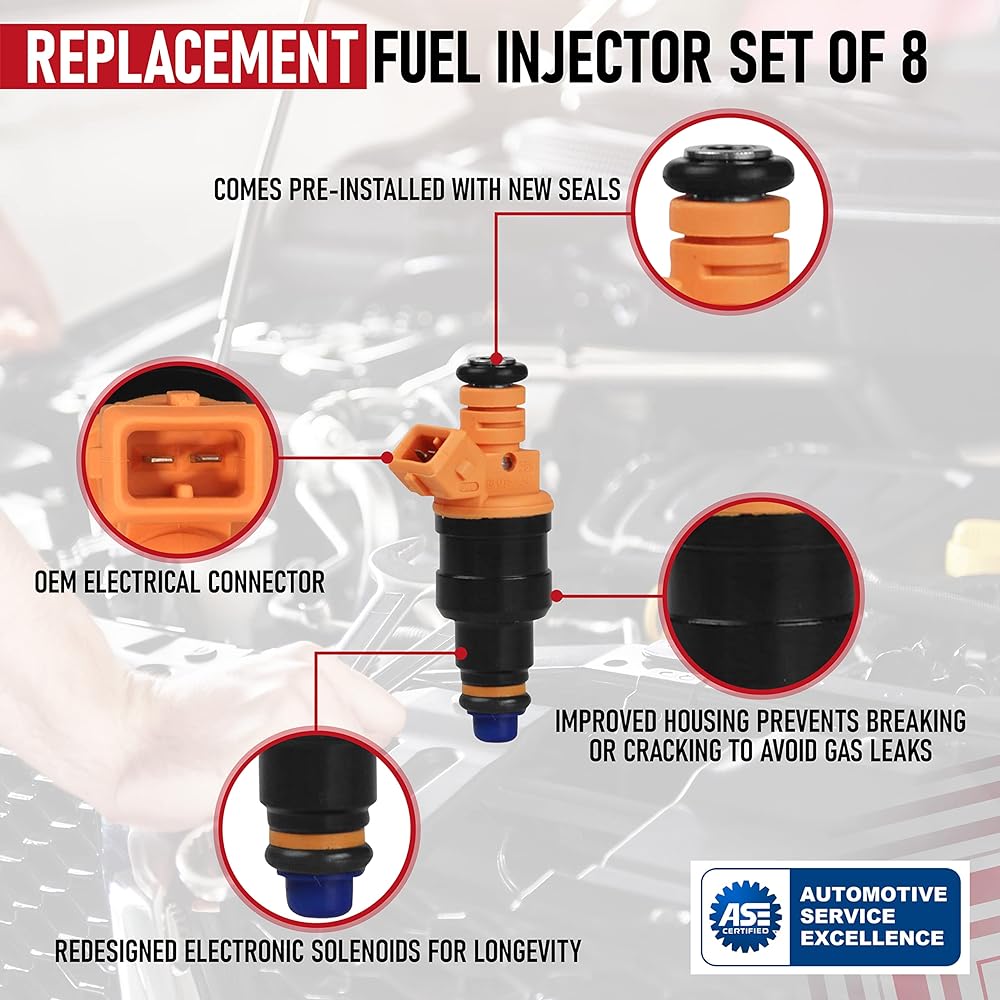 REPLACEMENT FUEL INJECTOR SET OF 8

COMES PRE-INSTALLED WITH NEW SEALS

OEM ELECTRICAL CONNECTOR

IMPROVED HOUSING PREVENTS BREAKING OR CRACKING TO AVOID GAS LEAKS

REDESIGNED ELECTRONIC SOLENOIDS FOR LONGEVITY

ASE CERTIFIED

AUTOMOTIVE SERVICE EXCELLENCE