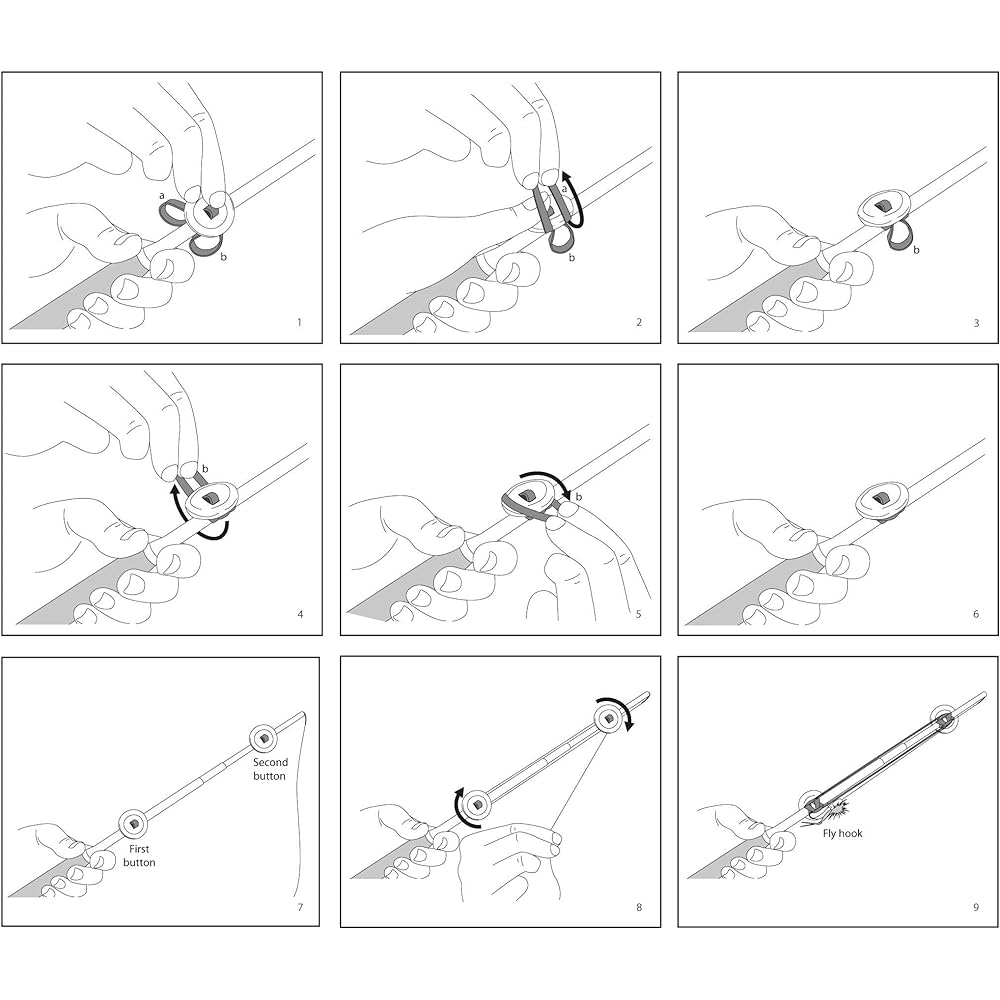 a
b
1

a
b
2

b
3

b
4

b
5

6

Second button
First button
7

8

Fly hook
9