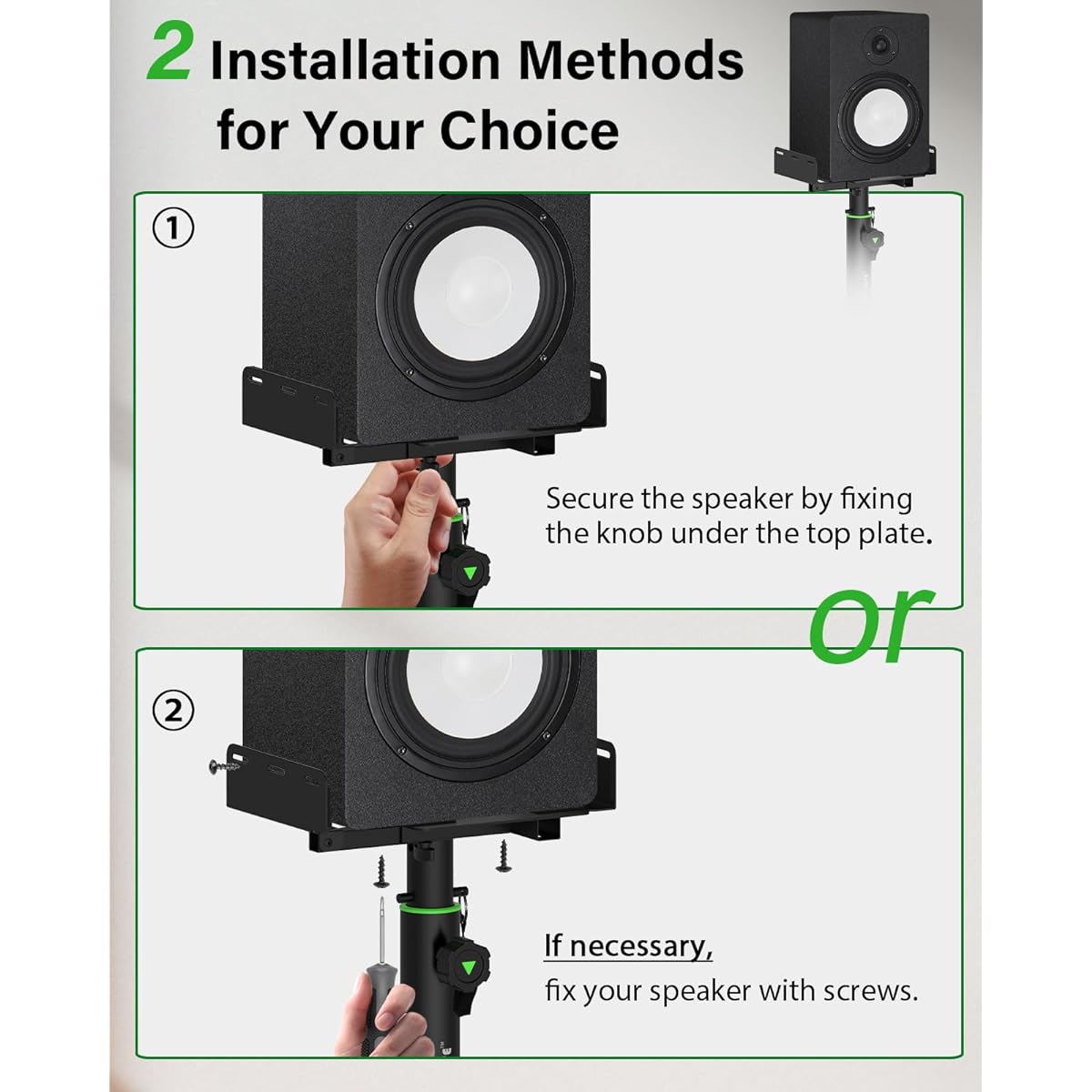 2 Installation Methods for Your Choice

①

Secure the speaker by fixing the knob under the top plate.

or

②

If necessary,
fix your speaker with screws.