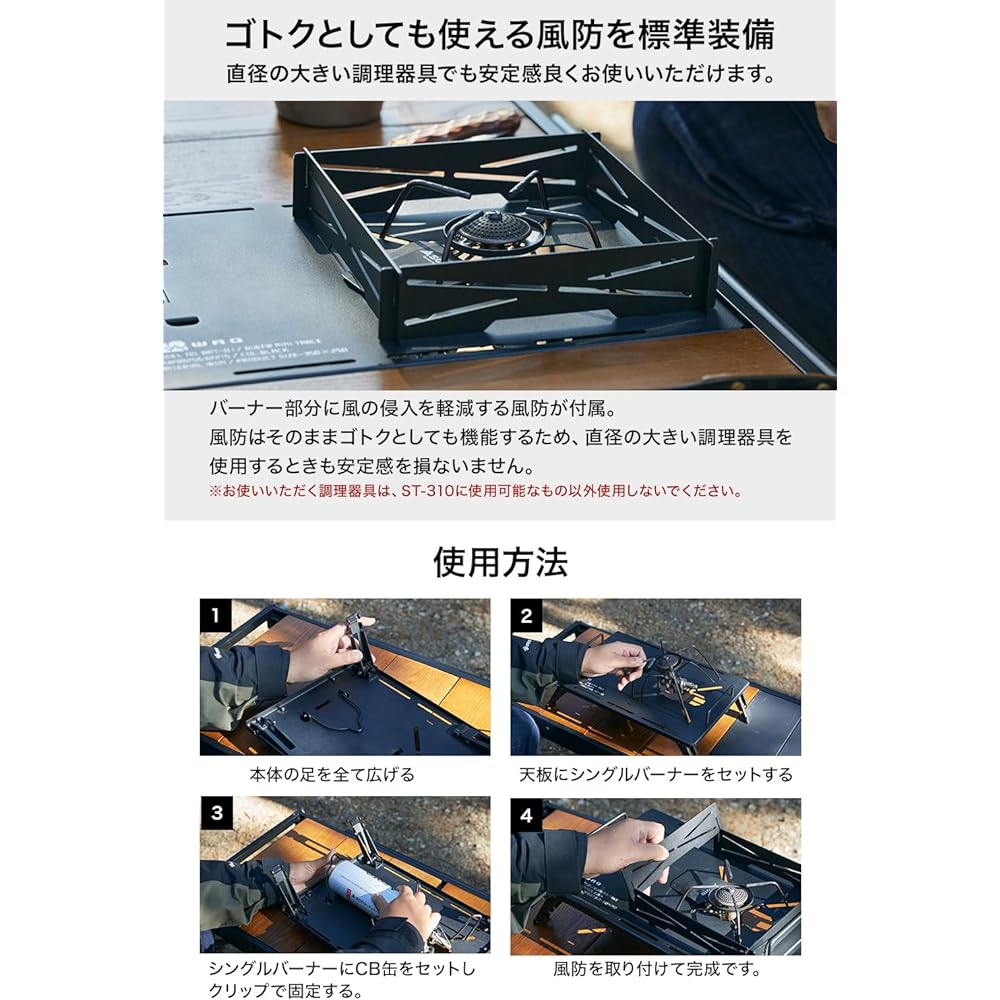 ゴトクとしても使える風防を標準装備
直径の大きい調理器具でも安定感良くお使いいただけます。

バーナー部分に風の侵入を軽減する風防が付属。
風防はそのままゴトクとしても機能するため、直径の大きい調理器具を使用するときも安定感を損ないません。
※お使いいただく調理器具は、ST-310に使用可能なもの以外使用しないでください。

使用方法

1
本体の足を全て広げる

2
天板にシングルバーナーをセットする

3
シングルバーナーにCB缶をセットしクリップで固定する。

4
風防を取り付けて完成です。