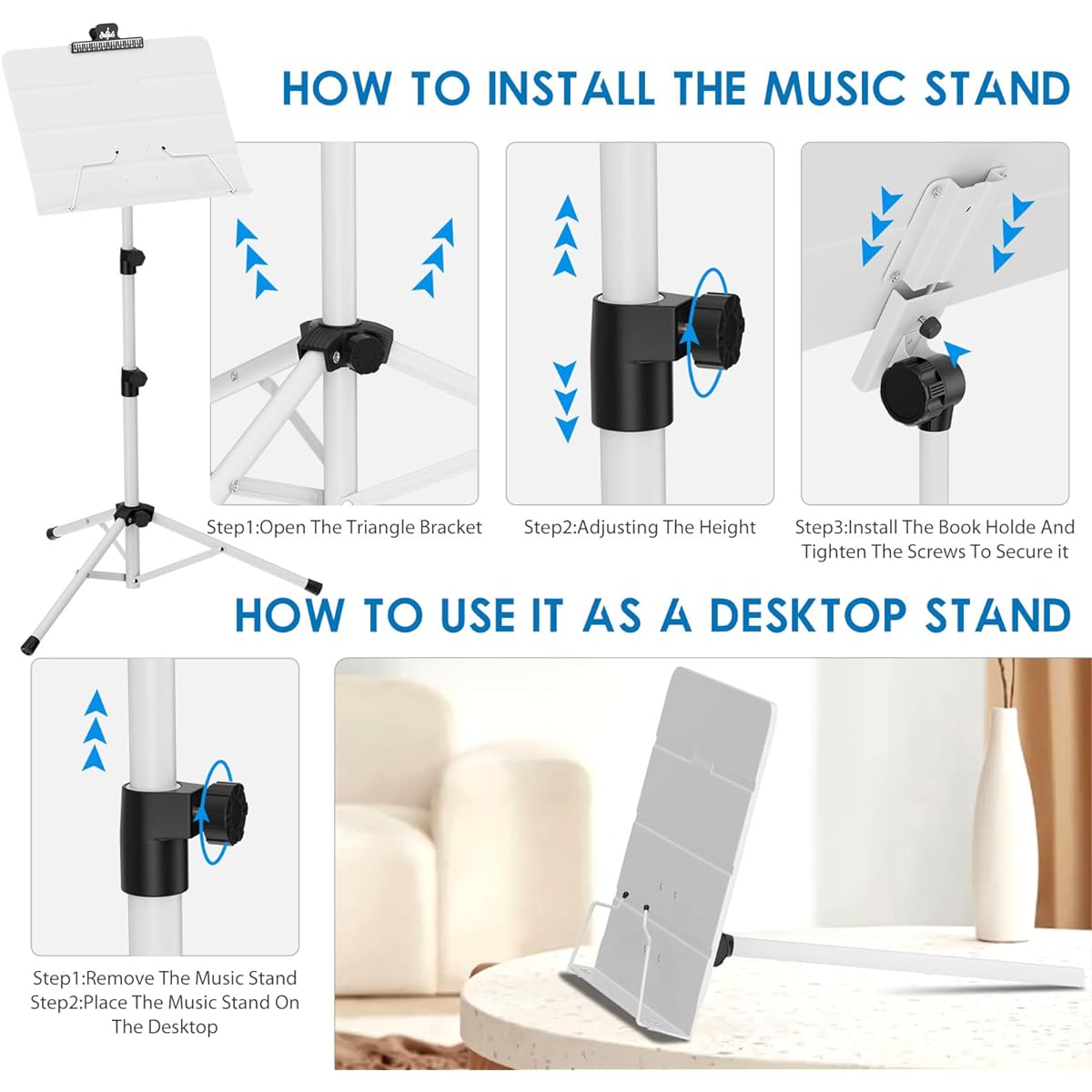 HOW TO INSTALL THE MUSIC STAND

Step1:Open The Triangle Bracket

Step2:Adjusting The Height

Step3:Install The Book Holde And Tighten The Screws To Secure it

HOW TO USE IT AS A DESKTOP STAND

Step1:Remove The Music Stand
Step2:Place The Music Stand On The Desktop