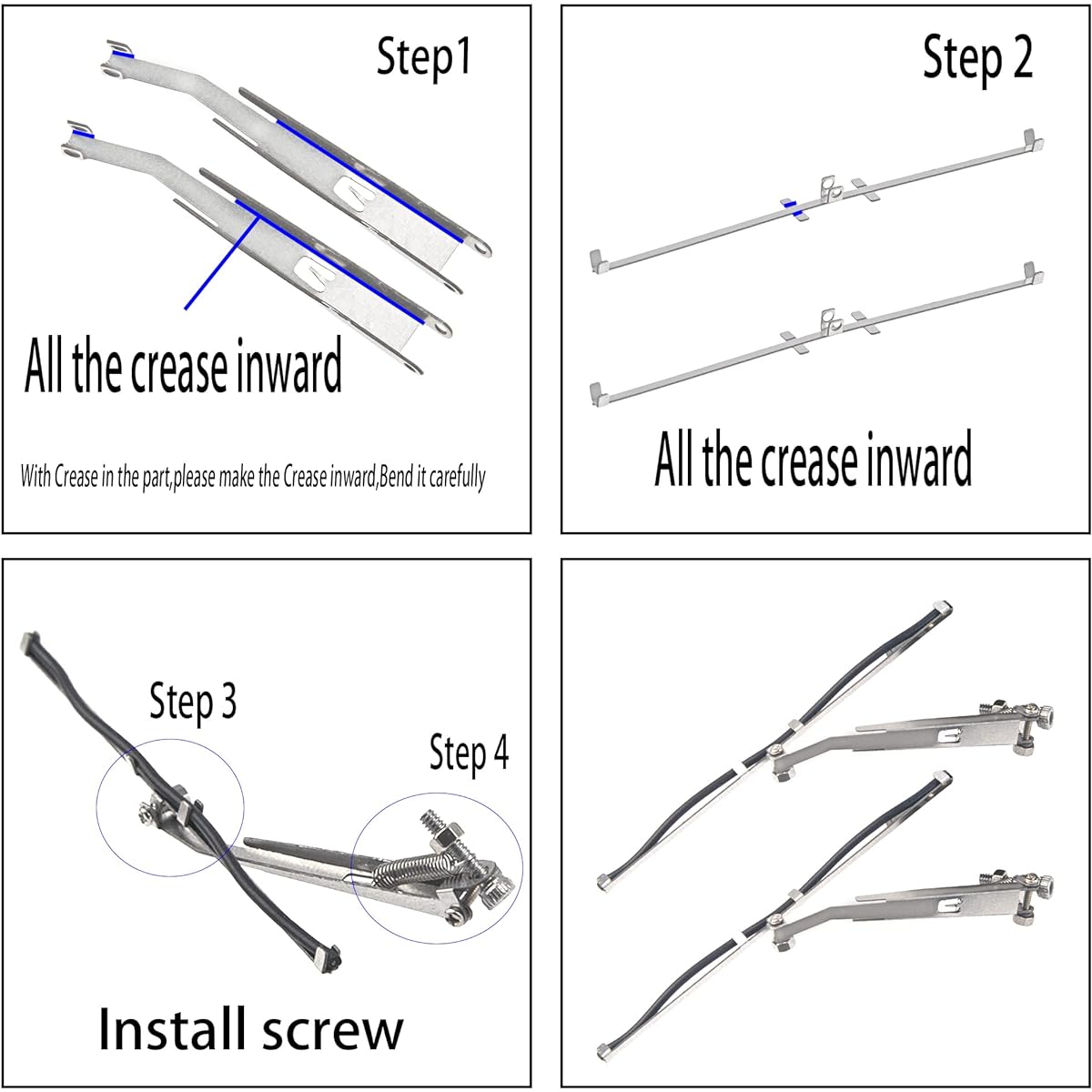 Step1

All the crease inward

With Crease in the part,please make the Crease inward,Bend it carefully

Step 2

All the crease inward

Step 3

Step 4

Install screw