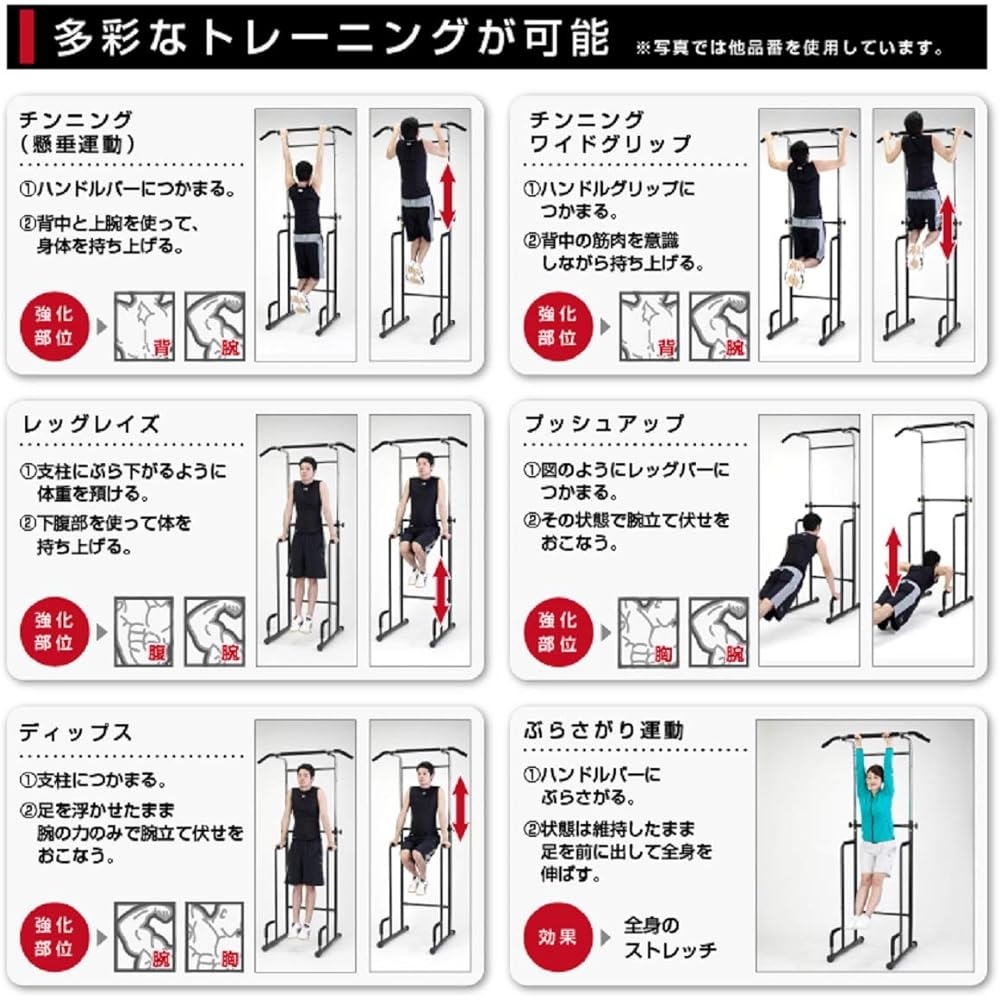 多彩なトレーニングが可能 ※写真では他品番を使用しています。

チンニング
（懸垂運動）

①ハンドルバーにつかまる。

②背中と上腕を使って、身体を持ち上げる。

強化部位 背 腕

チンニング
ワイドグリップ

①ハンドルグリップにつかまる。

②背中の筋肉を意識しながら持ち上げる。

強化部位 背 腕

レッグレイズ

①支柱にぶら下がるように体重を預ける。

②下腹部を使って体を持ち上げる。

強化部位 腹 腕

プッシュアップ

①図のようにレッグバーにつかまる。

②その状態で腕立て伏せをおこなう。

強化部位 胸 腕

ディップス

①支柱につかまる。

②足を浮かせたまま腕の力のみで腕立て伏せをおこなう。

強化部位 腕 胸

ぶらさがり運動

①ハンドルバーにぶらさがる。

②状態は維持したまま足を前に出して全身を伸ばす。

効果 全身のストレッチ