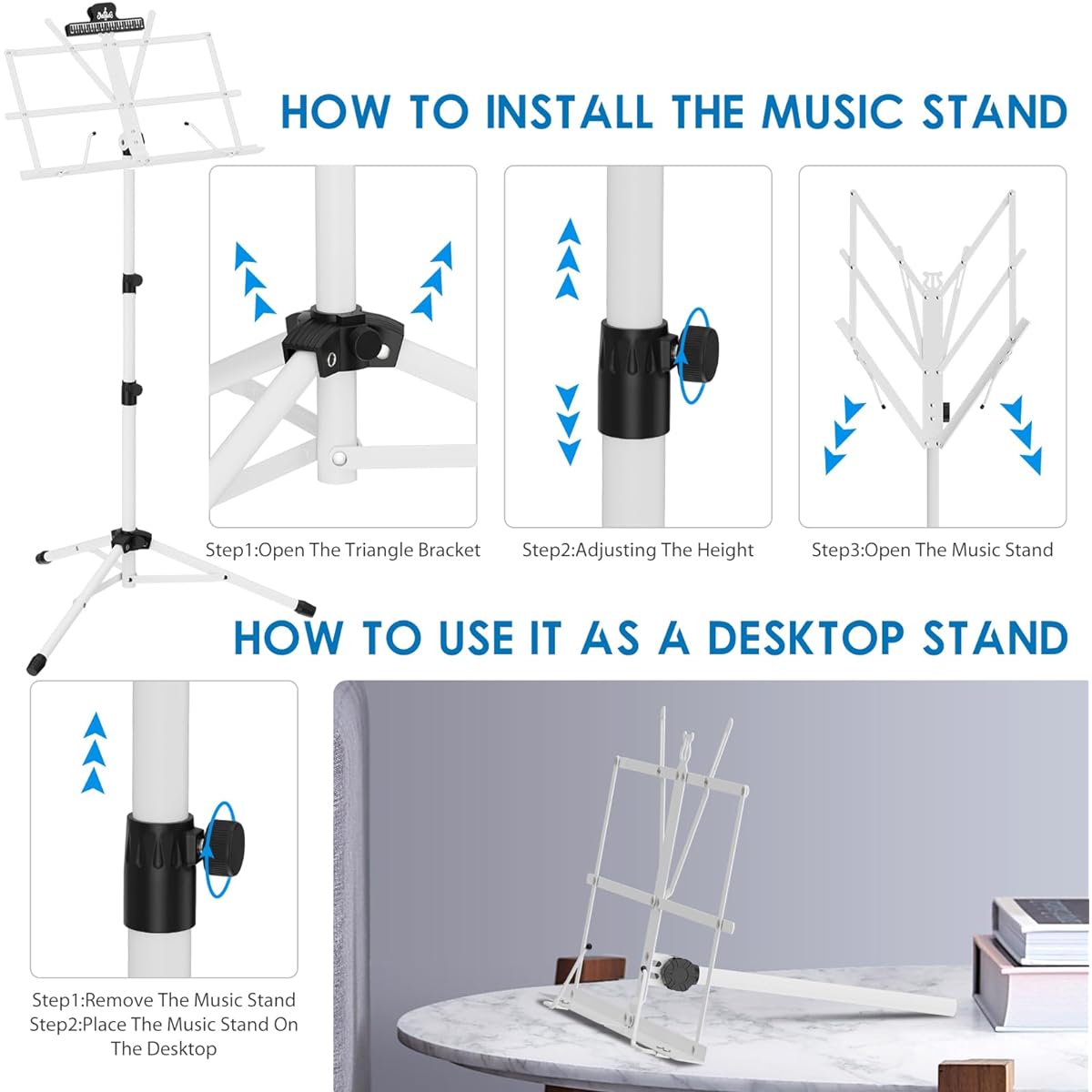 HOW TO INSTALL THE MUSIC STAND

Step1:Open The Triangle Bracket

Step2:Adjusting The Height

Step3:Open The Music Stand

HOW TO USE IT AS A DESKTOP STAND

Step1:Remove The Music Stand
Step2:Place The Music Stand On The Desktop