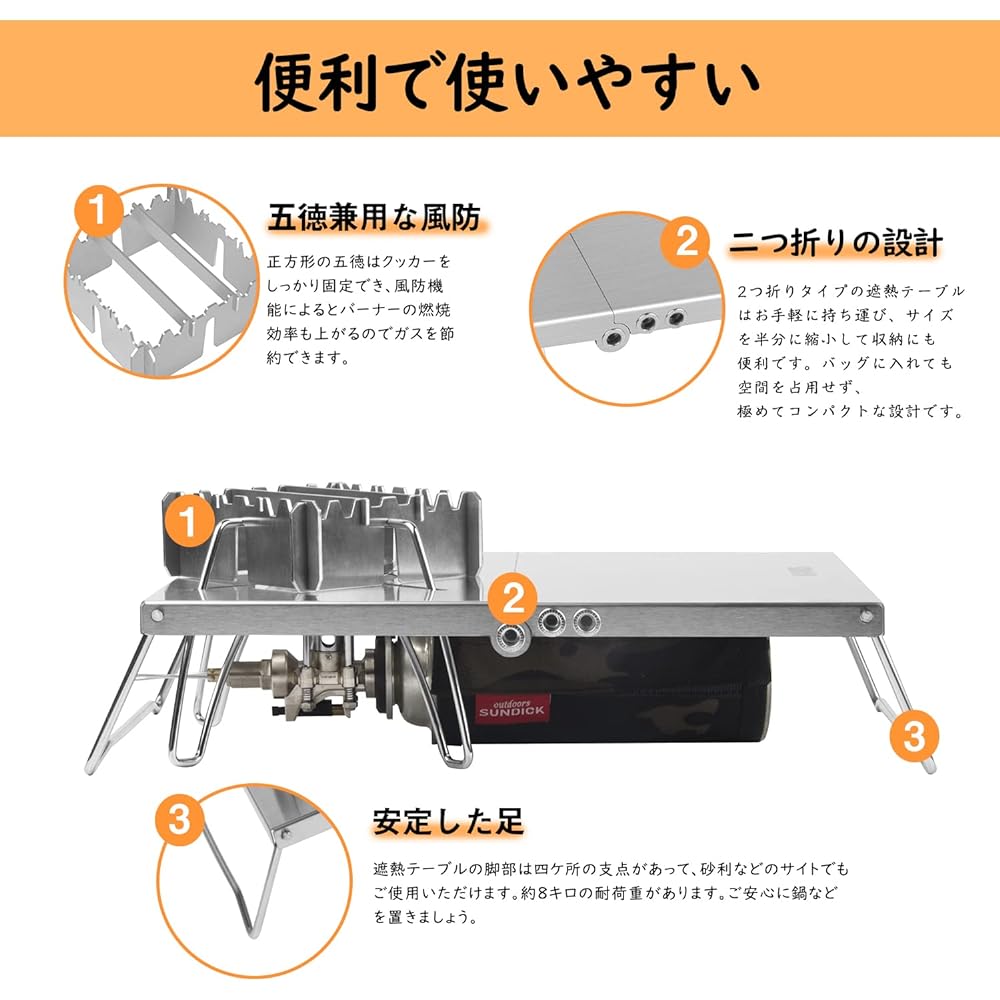 便利で使いやすい

1

五徳兼用な風防

正方形の五徳はクッカーをしっかり固定でき、風防機能によるとバーナーの燃焼効率も上がるのでガスを節約できます。

2

二つ折りの設計

2つ折りタイプの遮熱テーブルはお手軽に持ち運び、サイズを半分に縮小して収納にも便利です。バッグに入れても空間を占用せず、極めてコンパクトな設計です。

1

2

outdoors
SUNDICK

3

3

安定した足

遮熱テーブルの脚部は四ケ所の支点があって、砂利などのサイトでもご使用いただけます。約8キロの耐荷重があります。ご安心に鍋などを置きましょう。