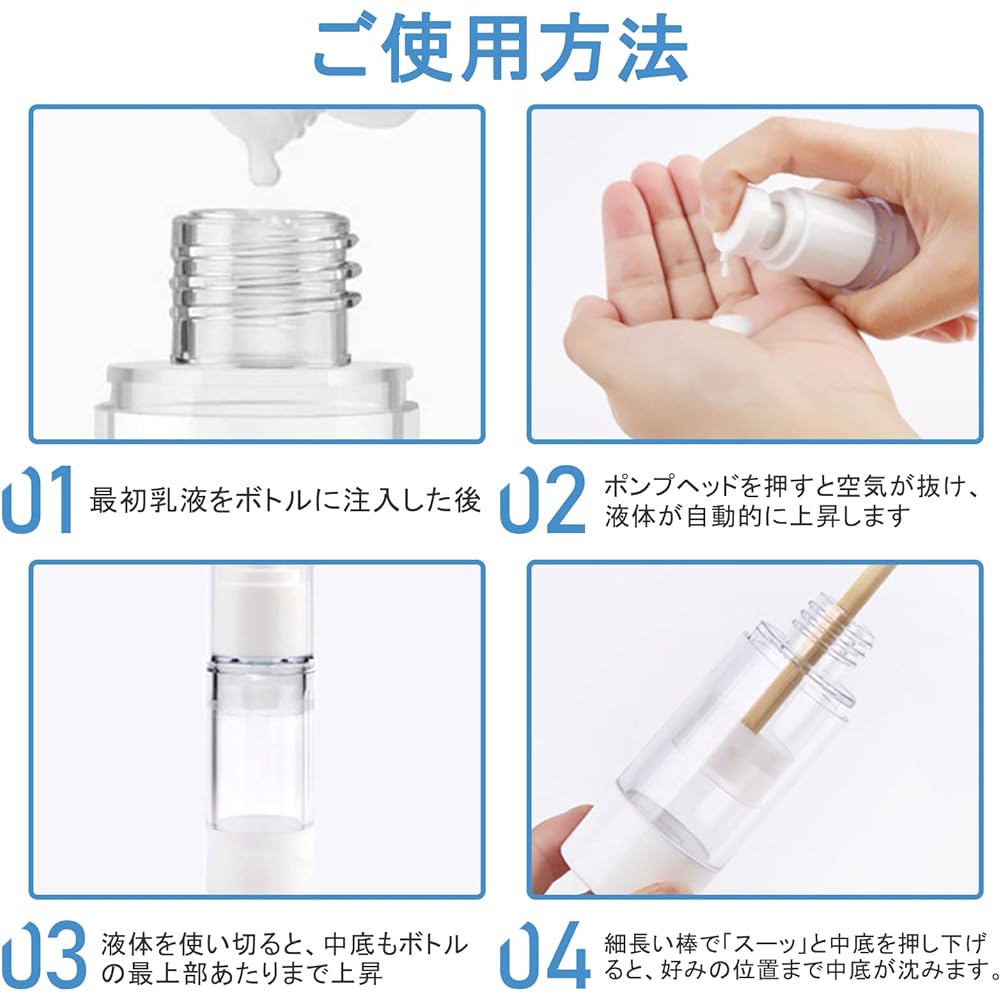 ご使用方法

01 最初乳液をボトルに注入した後

02 ポンプヘッドを押すと空気が抜け、液体が自動的に上昇します

03 液体を使い切ると、中底もボトルの最上部あたりまで上昇

04 細長い棒で「スーッ」と中底を押し下げると、好みの位置まで中底が沈みます。