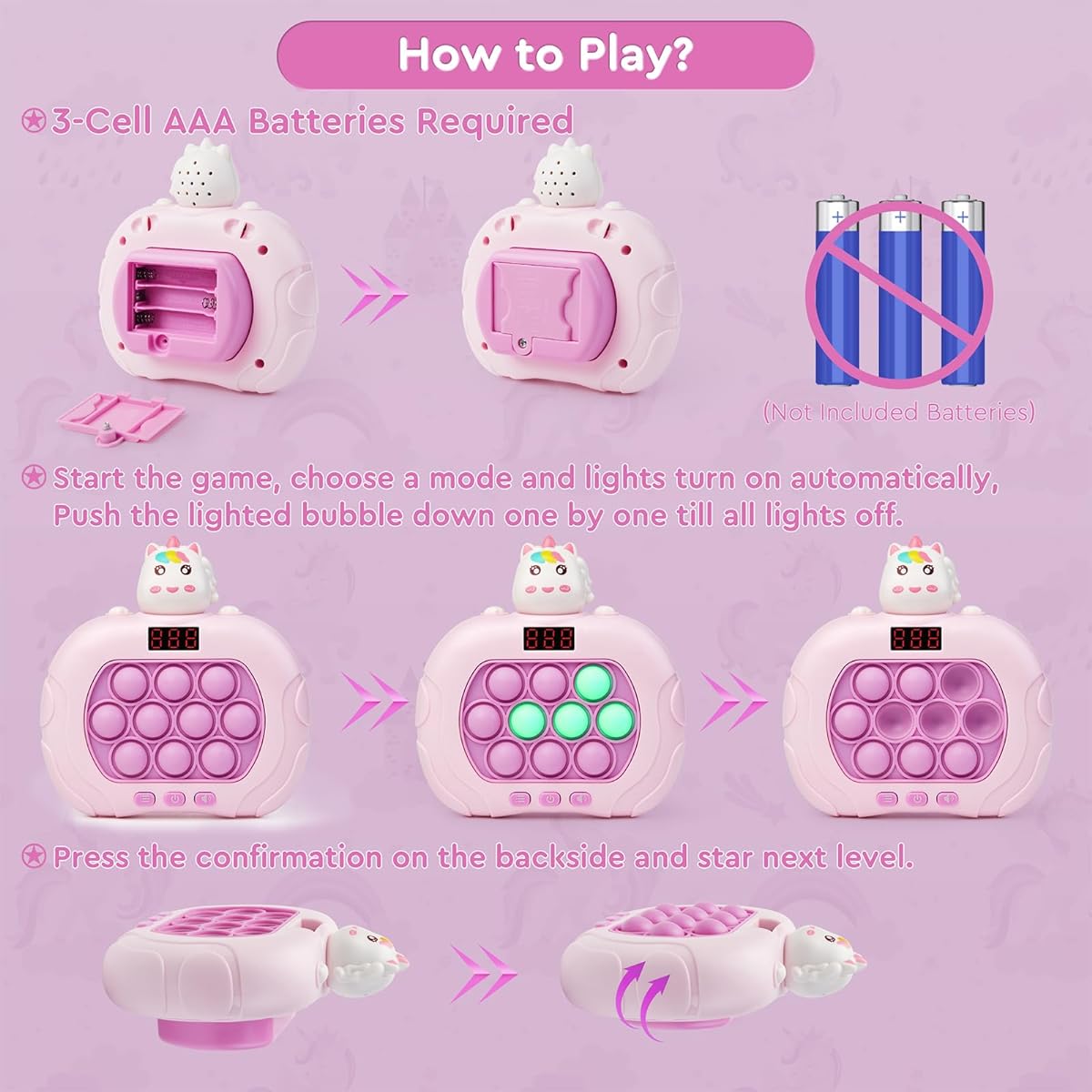 How to Play?

3-Cell AAA Batteries Required

(Not Included Batteries)

Start the game, choose a mode and lights turn on automatically, Push the lighted bubble down one by one till all lights off.

888

888

888

Press the confirmation on the backside and star next level.