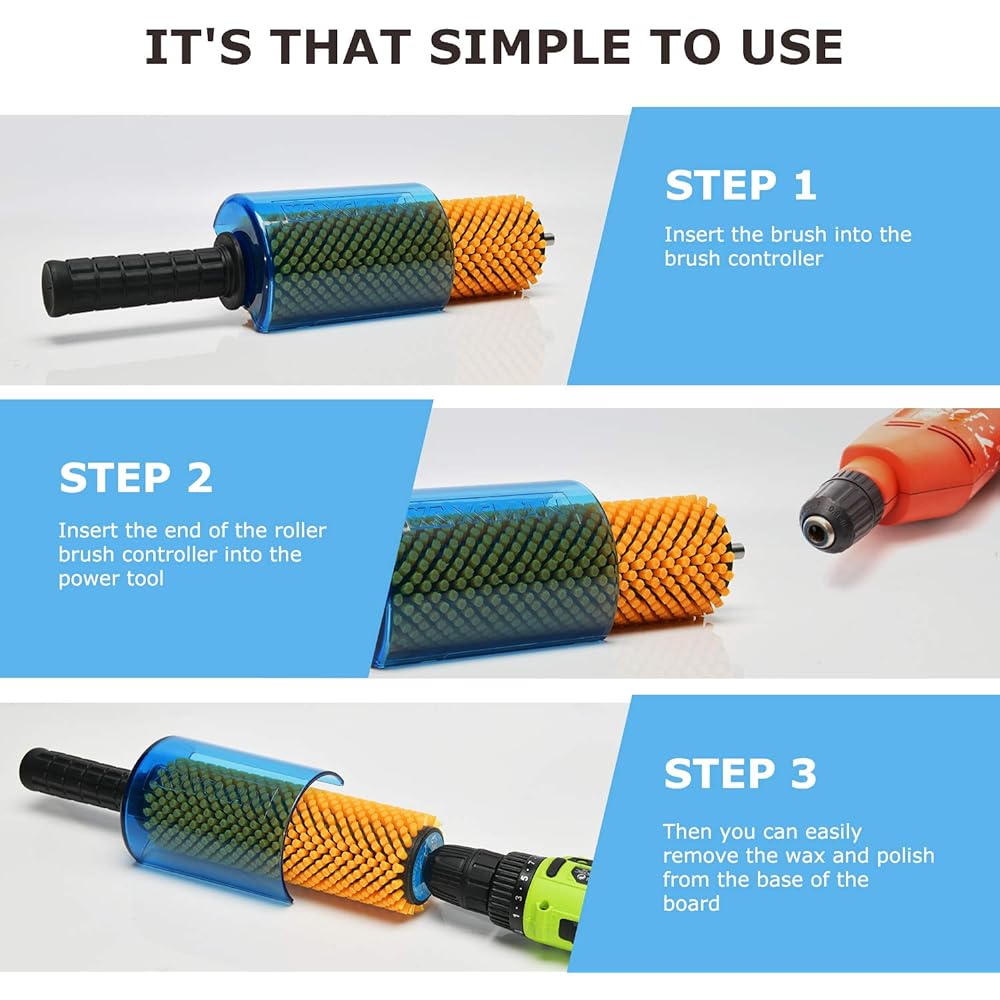 IT'S THAT SIMPLE TO USE

STEP 1

Insert the brush into the brush controller

STEP 2

Insert the end of the roller brush controller into the power tool

STEP 3

Then you can easily remove the wax and polish from the base of the board