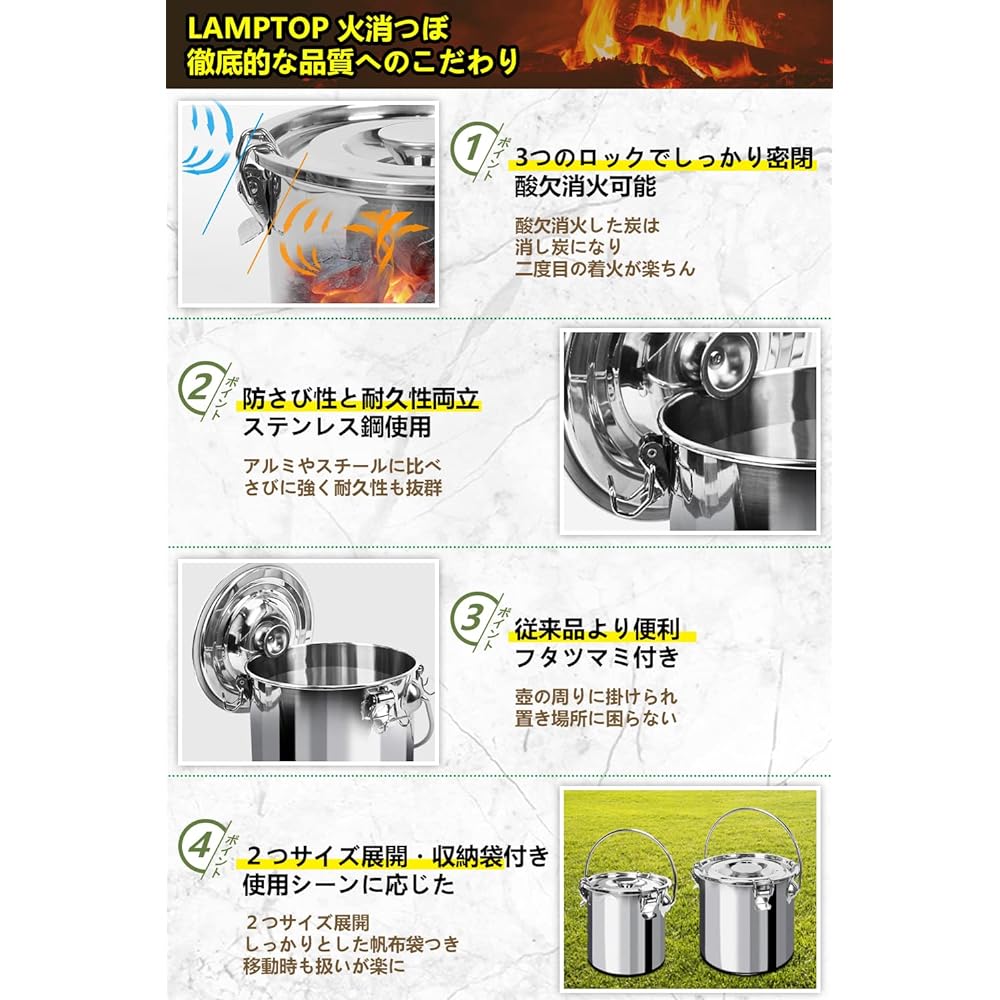 LAMPTOP 火消つぼ
徹底的な品質へのこだわり

1 ポイント
3つのロックでしっかり密閉
酸欠消火可能

酸欠消火した炭は
消し炭になり
二度目の着火が楽ちん

2 ポイント
防さび性と耐久性両立
ステンレス鋼使用

アルミやスチールに比べ
さびに強く耐久性も抜群

3 ポイント
従来品より便利
フタツマミ付き

壺の周りに掛けられ
置き場所に困らない

4 ポイント
２つサイズ展開・収納袋付き
使用シーンに応じた

２つサイズ展開
しっかりとした帆布袋つき
移動時も扱いが楽に