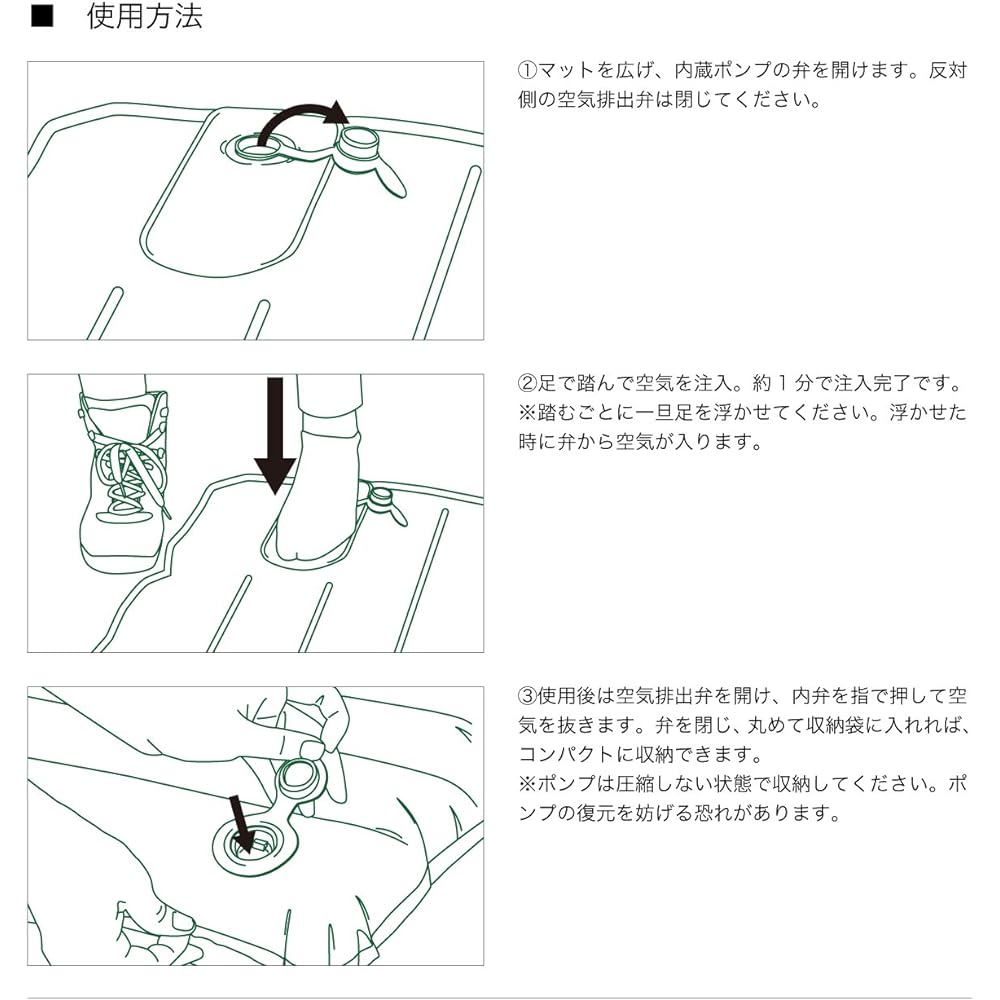 ■　使用方法

①マットを広げ、内蔵ポンプの弁を開けます。反対側の空気排出弁は閉じてください。

②足で踏んで空気を注入。約１分で注入完了です。
※踏むごとに一旦足を浮かせてください。浮かせた時に弁から空気が入ります。

③使用後は空気排出弁を開け、内弁を指で押して空気を抜きます。弁を閉じ、丸めて収納袋に入れれば、コンパクトに収納できます。
※ポンプは圧縮しない状態で収納してください。ポンプの復元を妨げる恐れがあります。