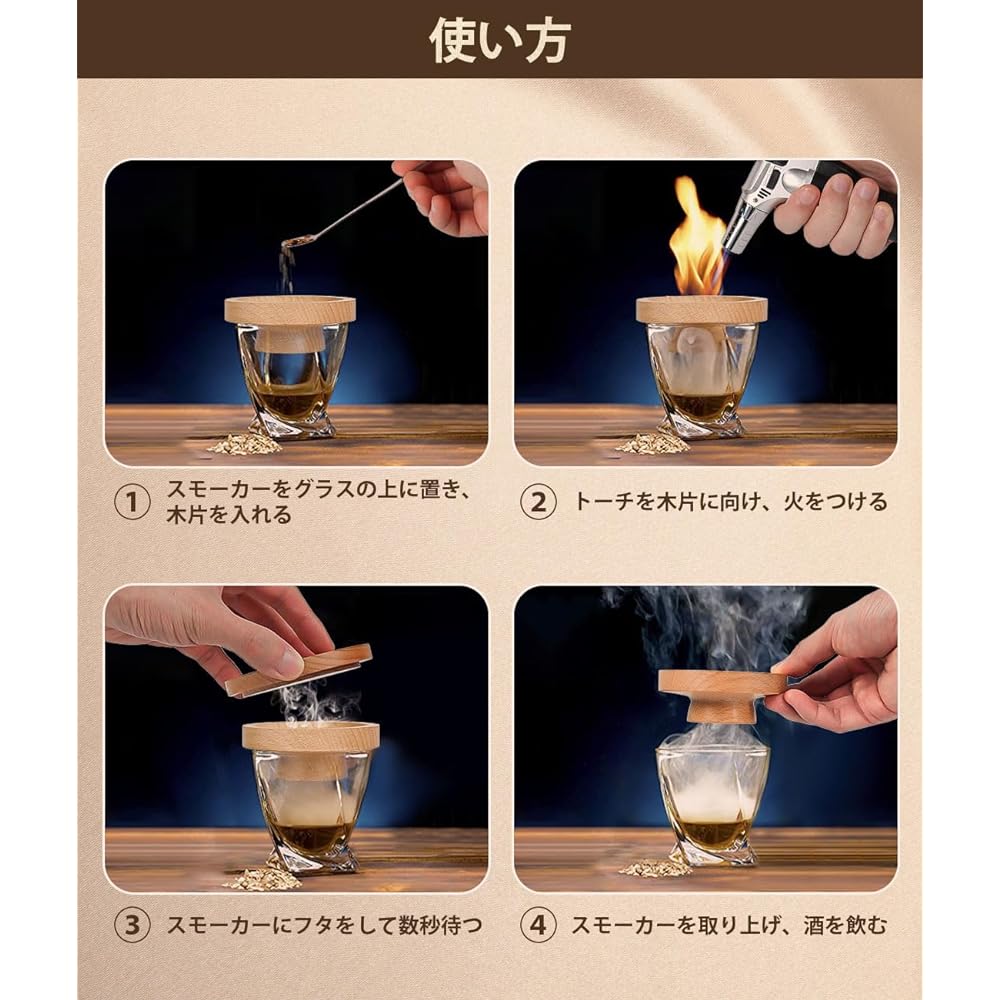 使い方

① スモーカーをグラスの上に置き、木片を入れる

② トーチを木片に向け、火をつける

③ スモーカーにフタをして数秒待つ

④ スモーカーを取り上げ、酒を飲む