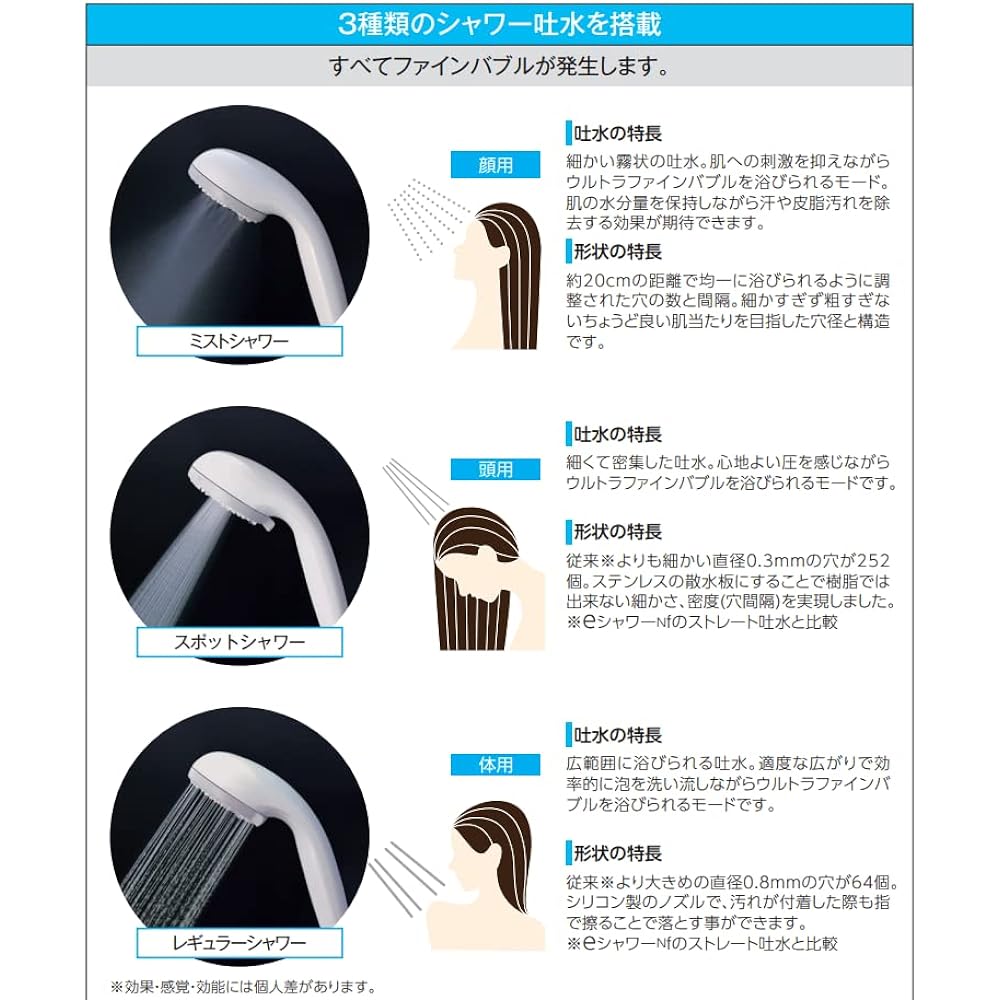 3種類のシャワー吐水を搭載

すべてファインバブルが発生します。

ミストシャワー

顔用

吐水の特長
細かい霧状の吐水。肌への刺激を抑えながらウルトラファインバブルを浴びられるモード。肌の水分量を保持しながら汗や皮脂汚れを除去する効果が期待できます。

形状の特長
約20cmの距離で均一に浴びられるように調整された穴の数と間隔。細かすぎず粗すぎないちょうど良い肌当たりを目指した穴径と構造です。

スポットシャワー

頭用

吐水の特長
細くて密集した吐水。心地よい圧を感じながらウルトラファインバブルを浴びられるモードです。

形状の特長
従来※よりも細かい直径0.3mmの穴が252個。ステンレスの散水板にすることで樹脂では出来ない細かさ、密度(穴間隔)を実現しました。
※eシャワーNfのストレート吐水と比較

レギュラーシャワー

体用

吐水の特長
広範囲に浴びられる吐水。適度な広がりで効率的に泡を洗い流しながらウルトラファインバブルを浴びられるモードです。

形状の特長
従来※より大きめの直径0.8mmの穴が64個。シリコン製のノズルで、汚れが付着した際も指で擦ることで落とす事ができます。
※eシャワーNfのストレート吐水と比較

※効果・感覚・効能には個人差があります。