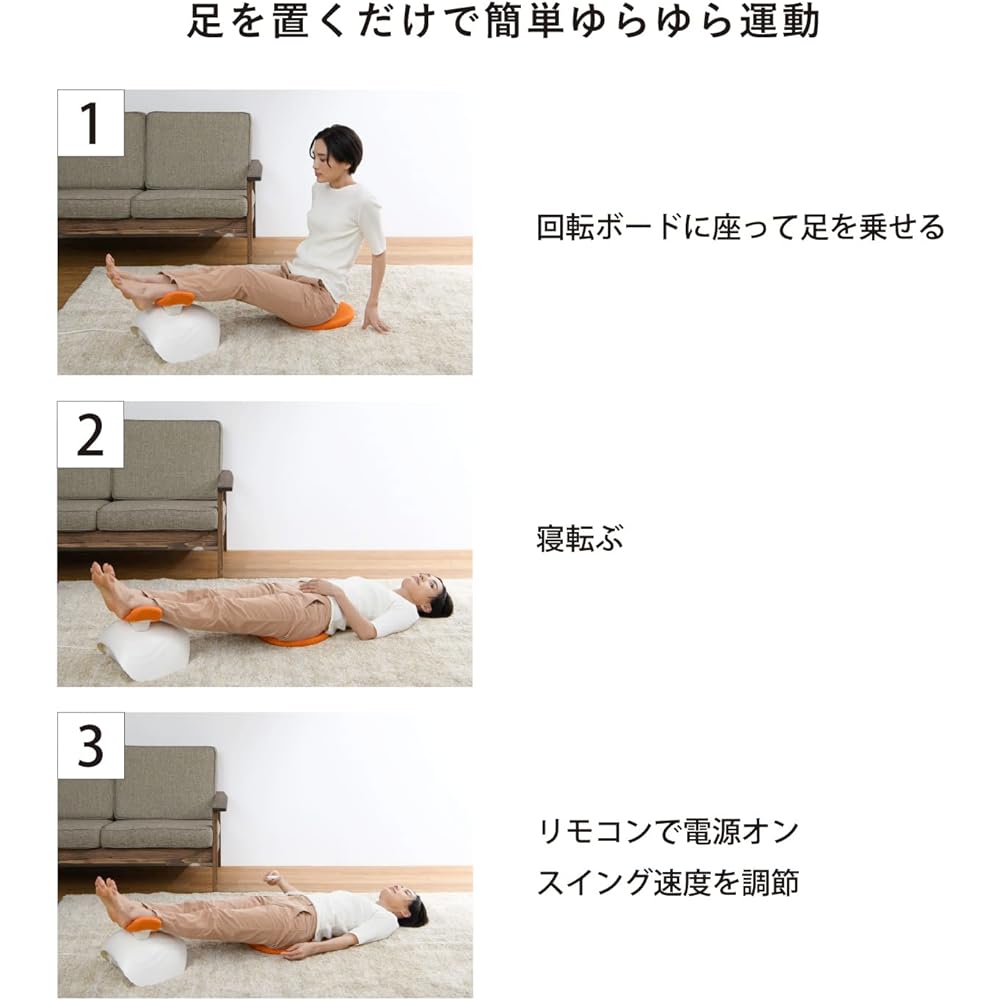 足を置くだけで簡単ゆらゆら運動

1

回転ボードに座って足を乗せる

2

寝転ぶ

3

リモコンで電源オン
スイング速度を調節