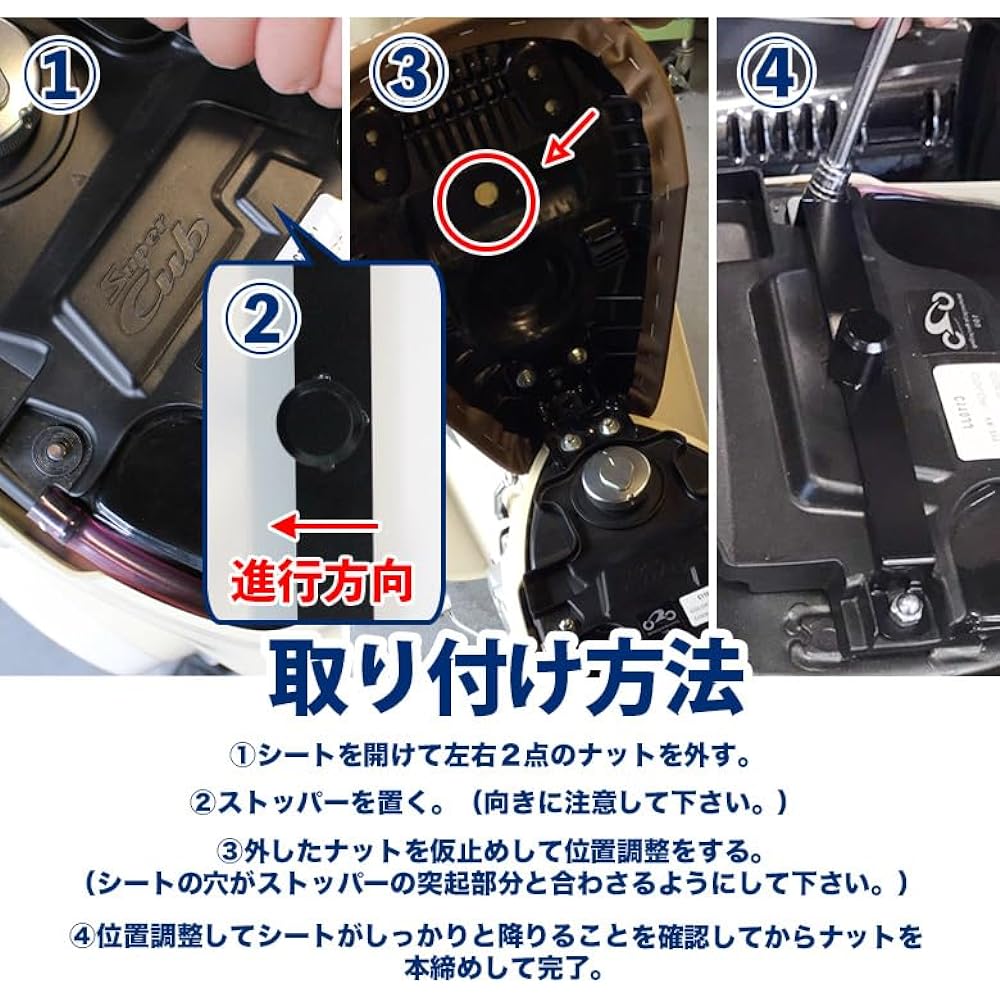 ①

Super Cub

②

進行方向

③

④

取り付け方法

①シートを開けて左右２点のナットを外す。

②ストッパーを置く。（向きに注意して下さい。）

③外したナットを仮止めして位置調整をする。
（シートの穴がストッパーの突起部分と合わさるようにして下さい。）

④位置調整してシートがしっかりと降りることを確認してからナットを本締めして完了。