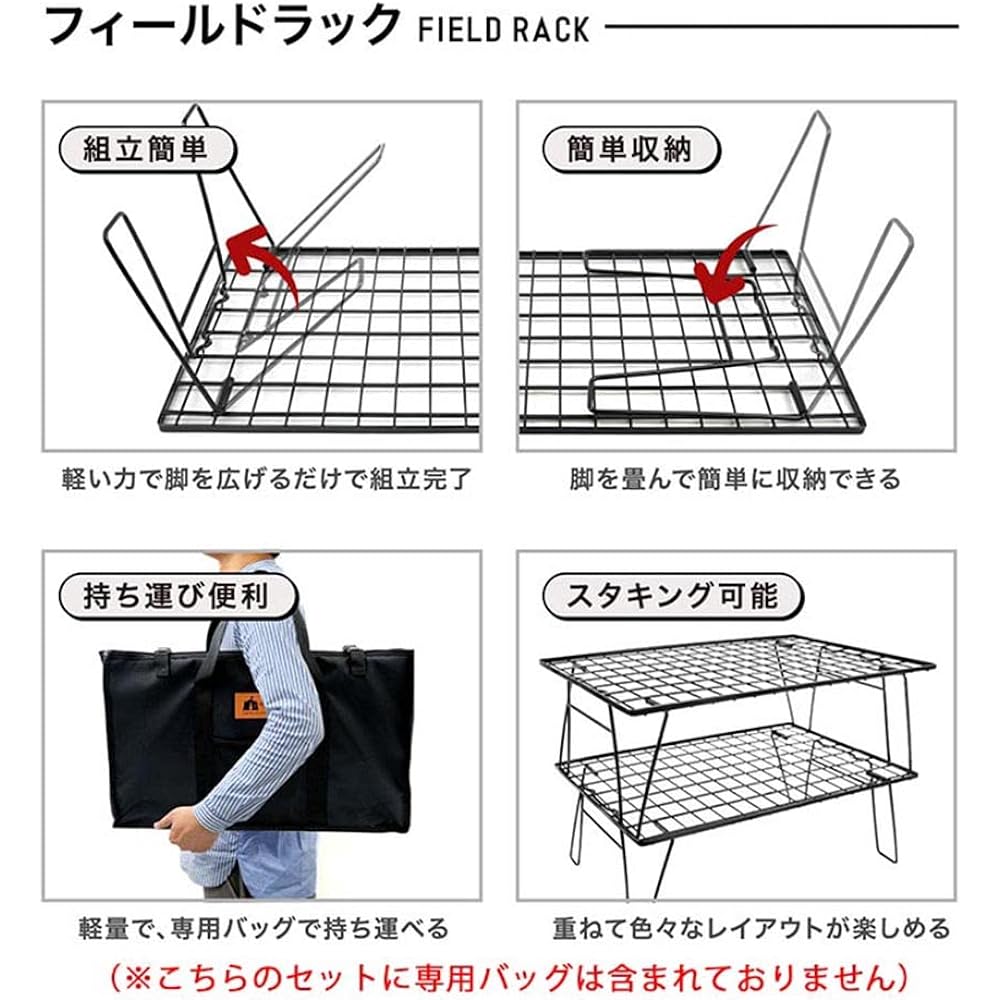 フィールドラック FIELD RACK

組立簡単

軽い力で脚を広げるだけで組立完了

簡単収納

脚を畳んで簡単に収納できる

持ち運び便利

軽量で、専用バッグで持ち運べる

スタキング可能

重ねて色々なレイアウトが楽しめる

（※こちらのセットに専用バッグは含まれておりません）