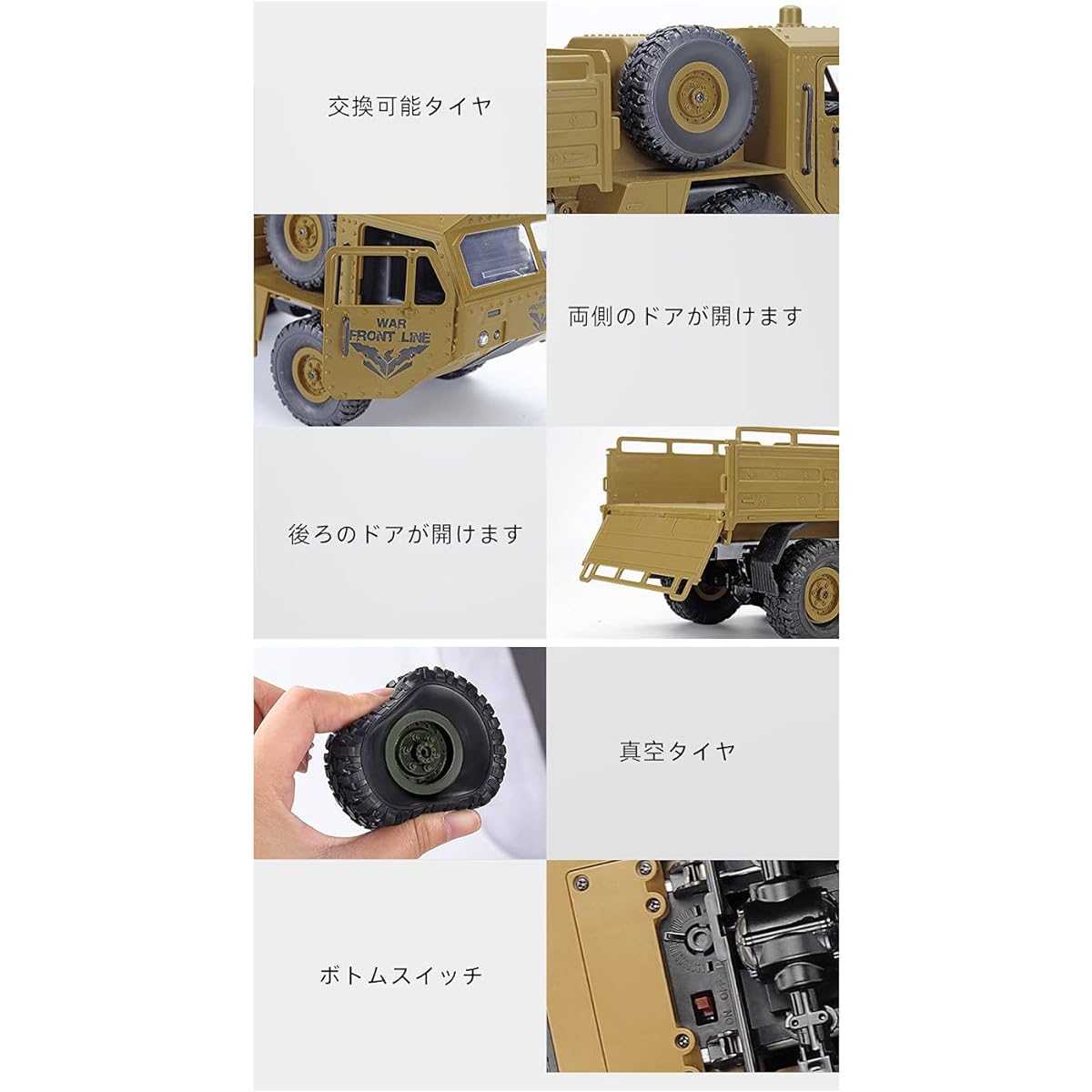 交換可能タイヤ

WAR
FRONT LINE

両側のドアが開けます

後ろのドアが開けます

真空タイヤ

ボトムスイッチ