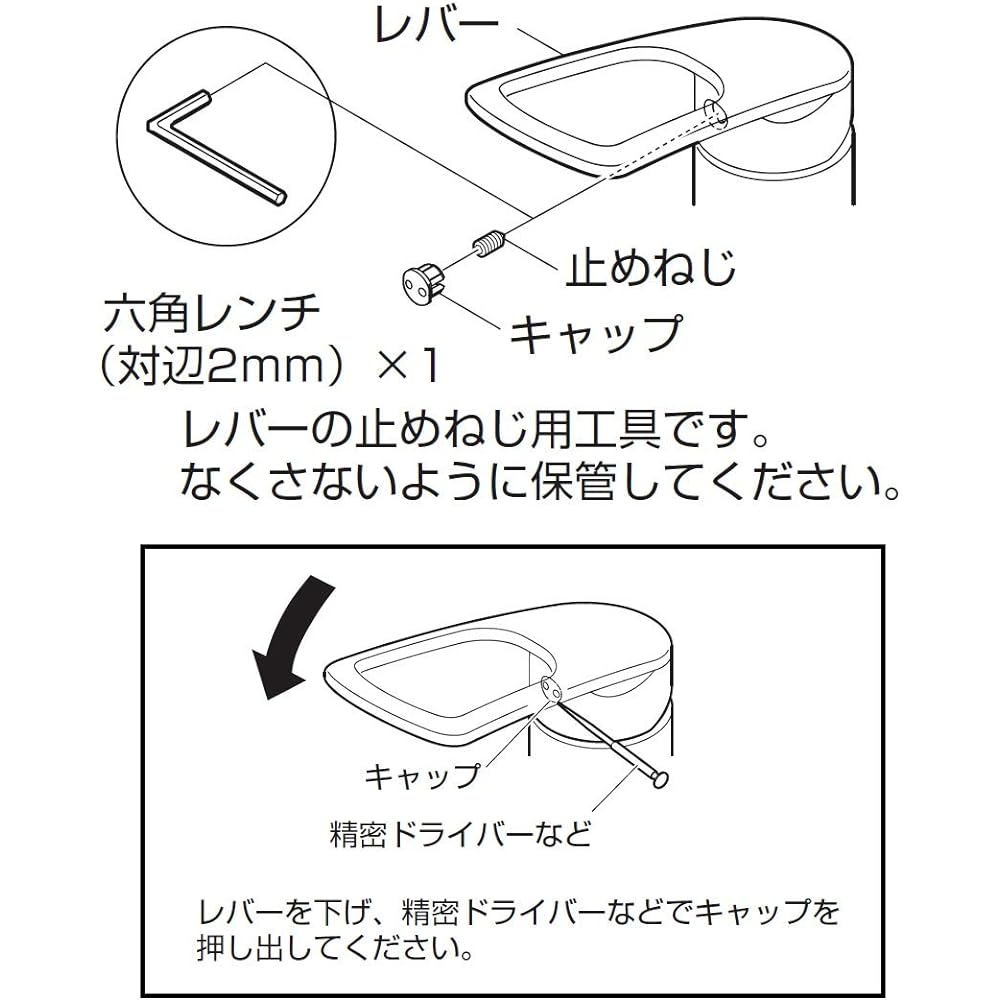 レバー

止めねじ

キャップ

六角レンチ
（対辺2mm）×1

レバーの止めねじ用工具です。
なくさないように保管してください。

キャップ

精密ドライバーなど

レバーを下げ、精密ドライバーなどでキャップを押し出してください。