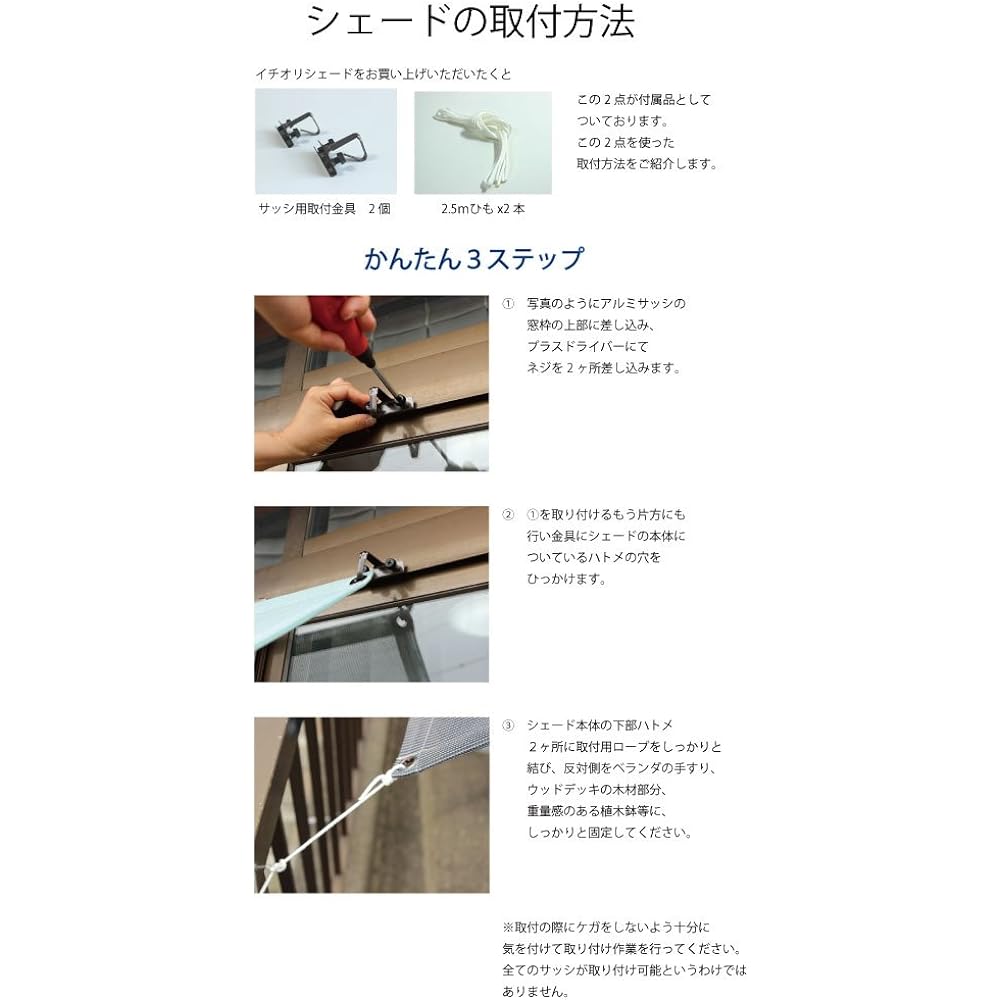 シェードの取付方法

イチオリシェードをお買い上げいただいたくと

サッシ用取付金具　2個

2.5mひも x2 本

この２点が付属品としてついております。
この２点を使った取付方法をご紹介します。

かんたん３ステップ

①　写真のようにアルミサッシの窓枠の上部に差し込み、プラスドライバーにてネジを２ヶ所差し込みます。

②　①を取り付けるもう片方にも行い金具にシェードの本体についているハトメの穴をひっかけます。

③　シェード本体の下部ハトメ２ヶ所に取付用ロープをしっかりと結び、反対側をベランダの手すり、ウッドデッキの木材部分、重量感のある植木鉢等に、しっかりと固定してください。

※取付の際にケガをしないよう十分に気を付けて取り付け作業を行ってください。
全てのサッシが取り付け可能というわけではありません。