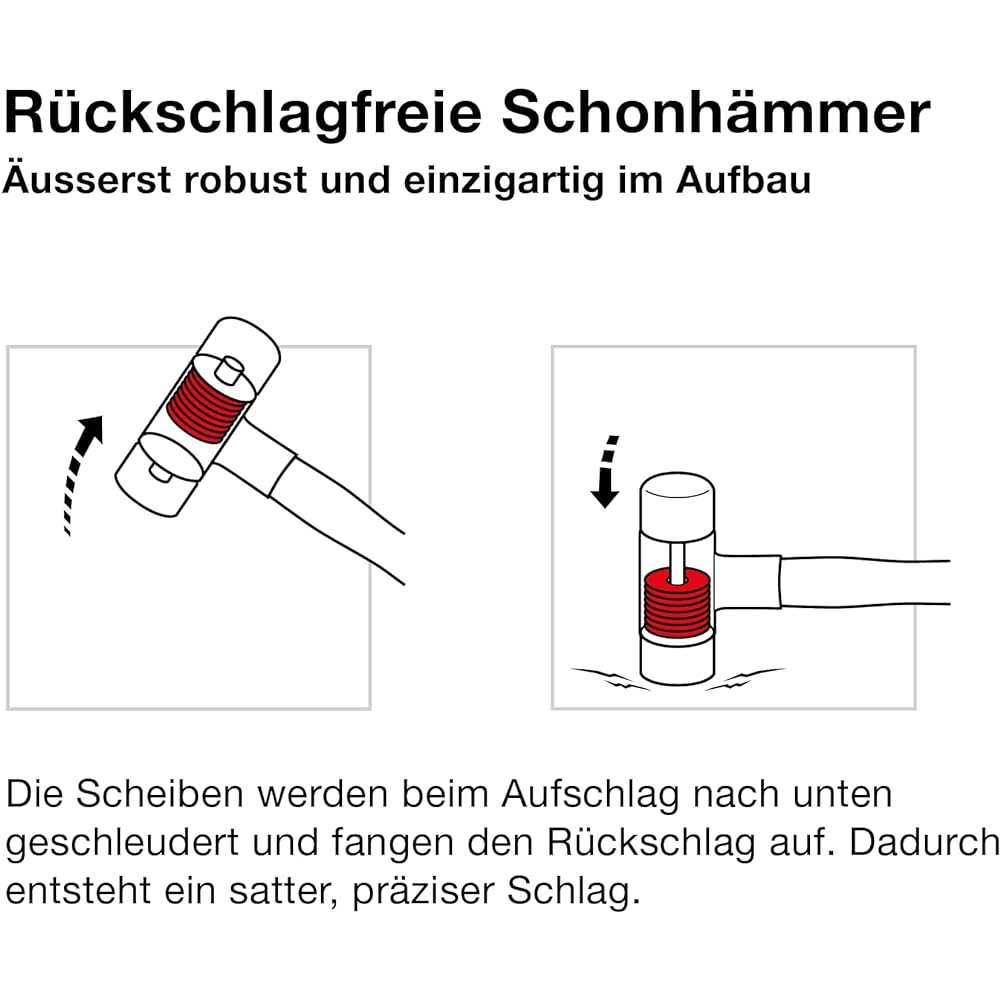 Rückschlagfreie Schonhämmer
Äusserst robust und einzigartig im Aufbau

Die Scheiben werden beim Aufschlag nach unten geschleudert und fangen den Rückschlag auf. Dadurch entsteht ein satter, präziser Schlag.