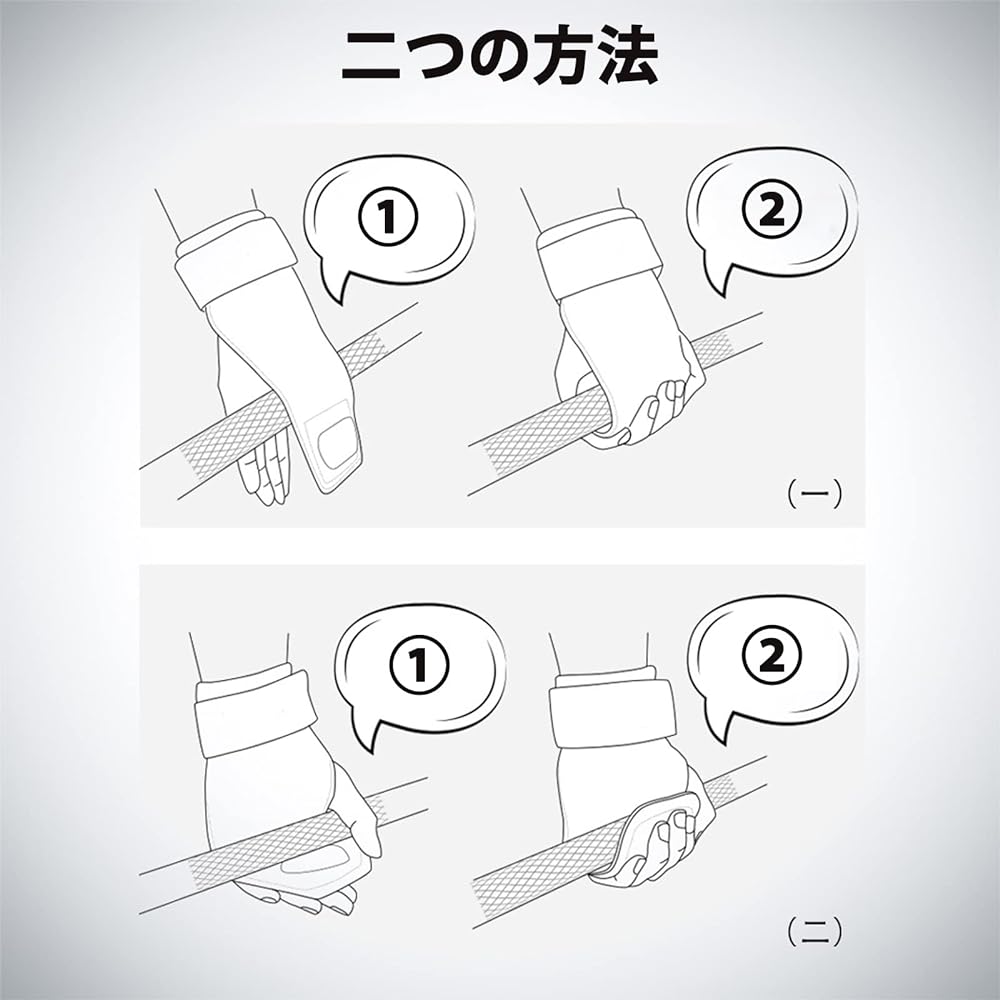 二つの方法

①

②

（一）

①

②

（二）