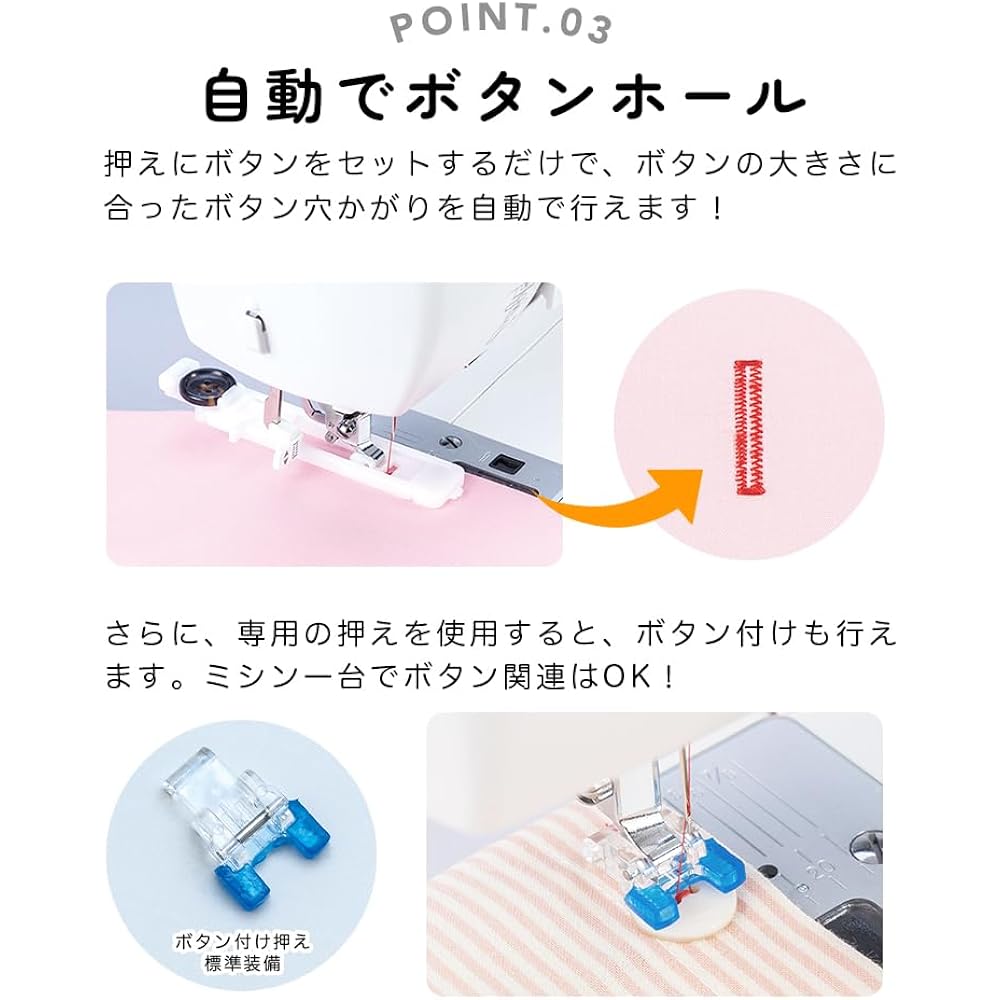 POINT.03

自動でボタンホール

押えにボタンをセットするだけで、ボタンの大きさに合ったボタン穴かがりを自動で行えます！

さらに、専用の押えを使用すると、ボタン付けも行えます。ミシン一台でボタン関連はOK！

ボタン付け押え
標準装備